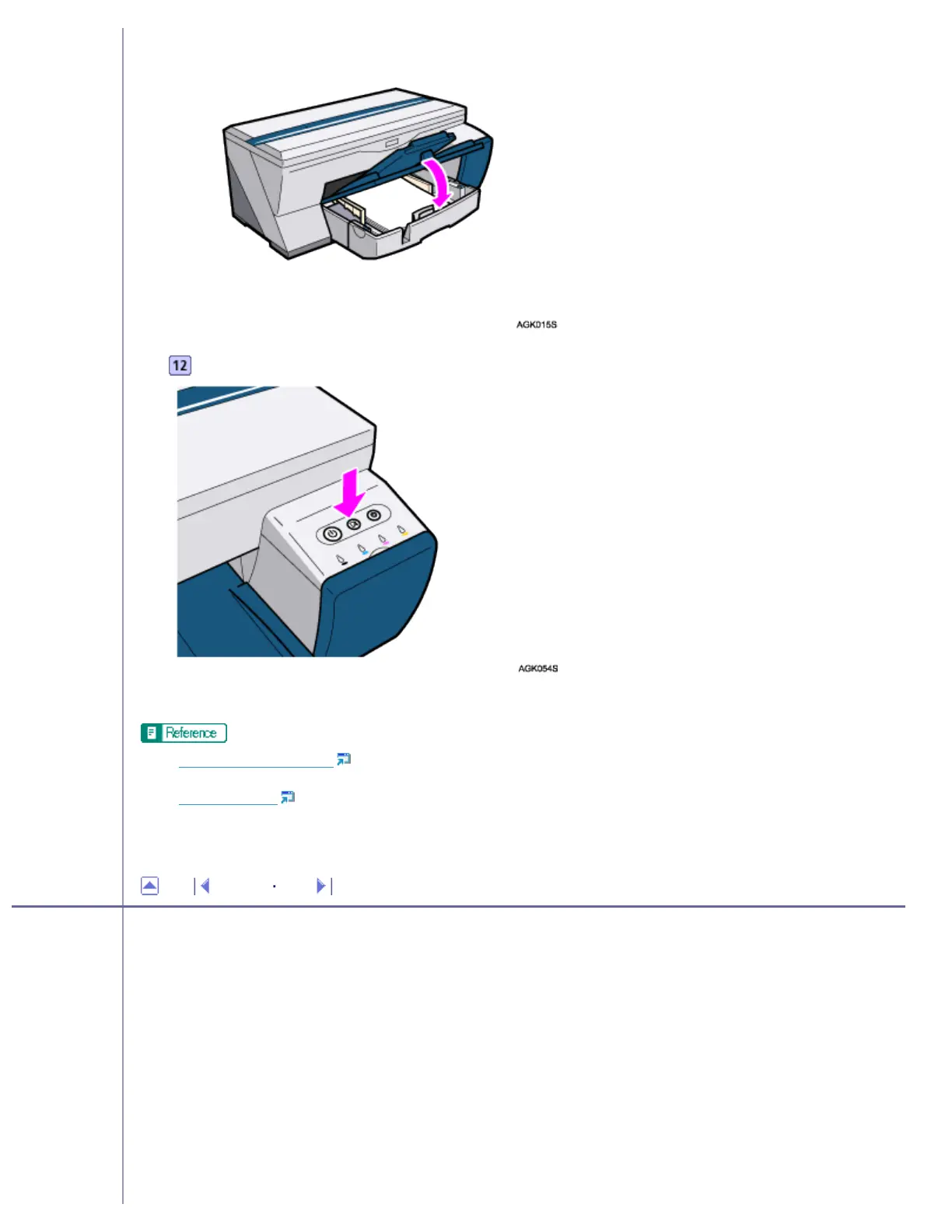 AGK015S

12

AGK054S

Reference