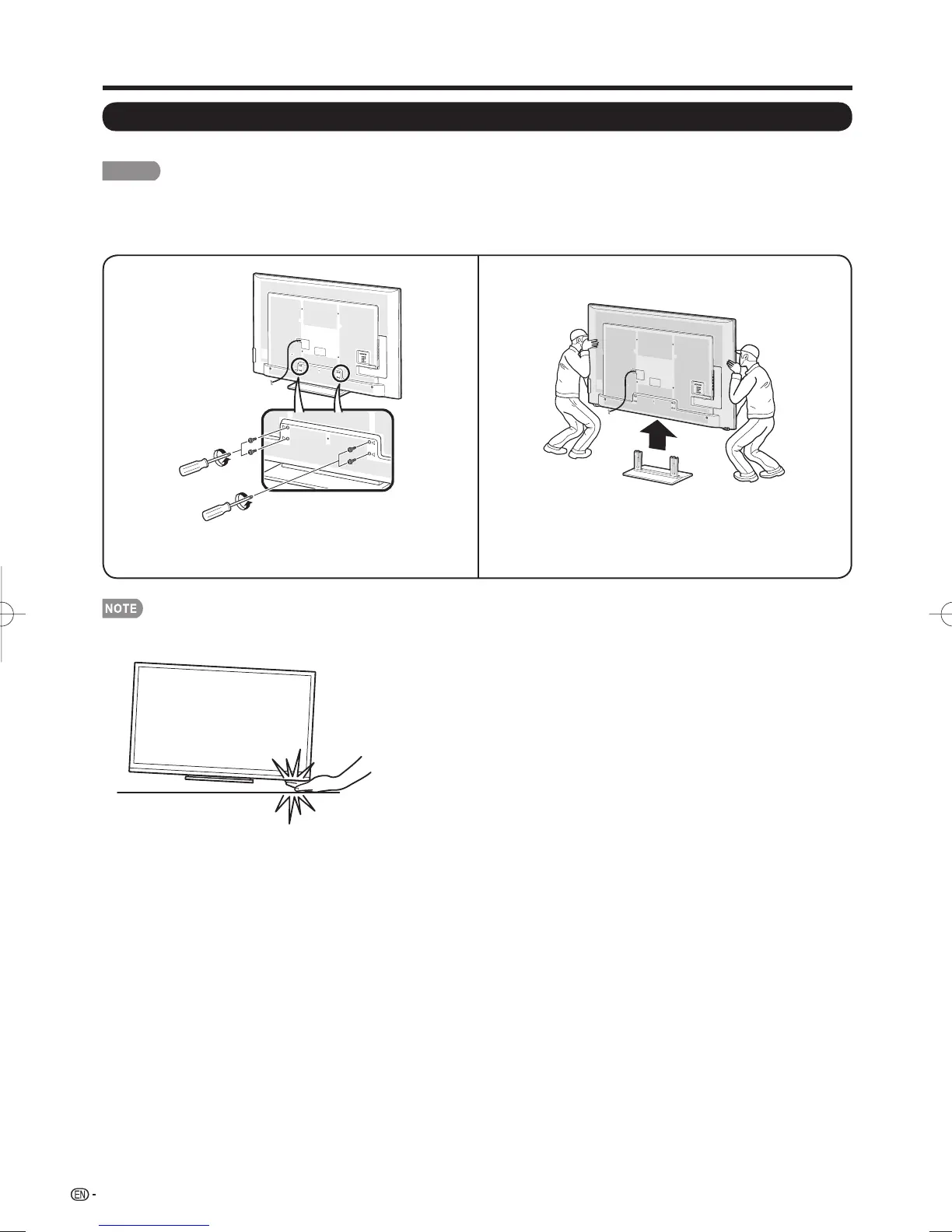 NOTE

EN -