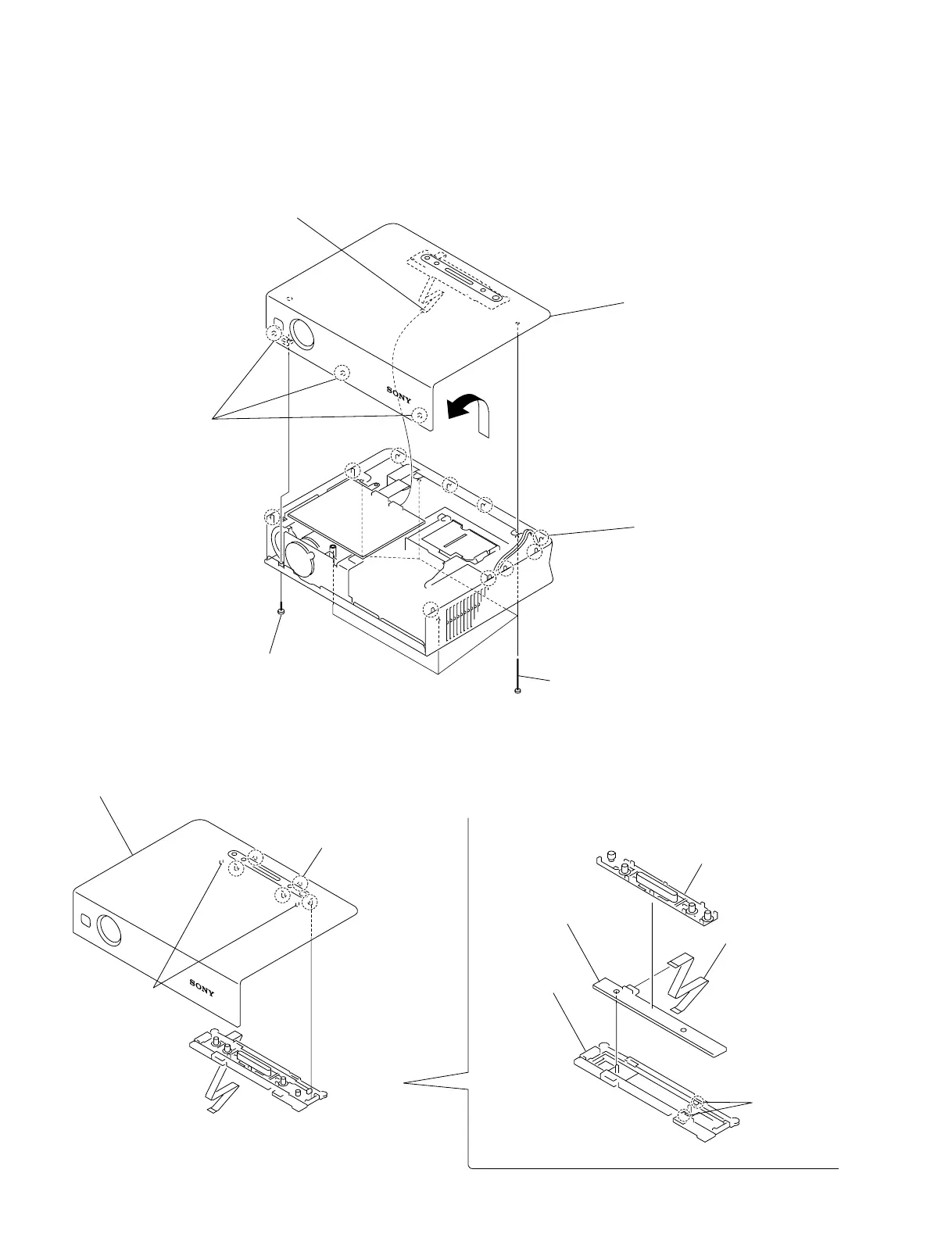 SONY

SONY