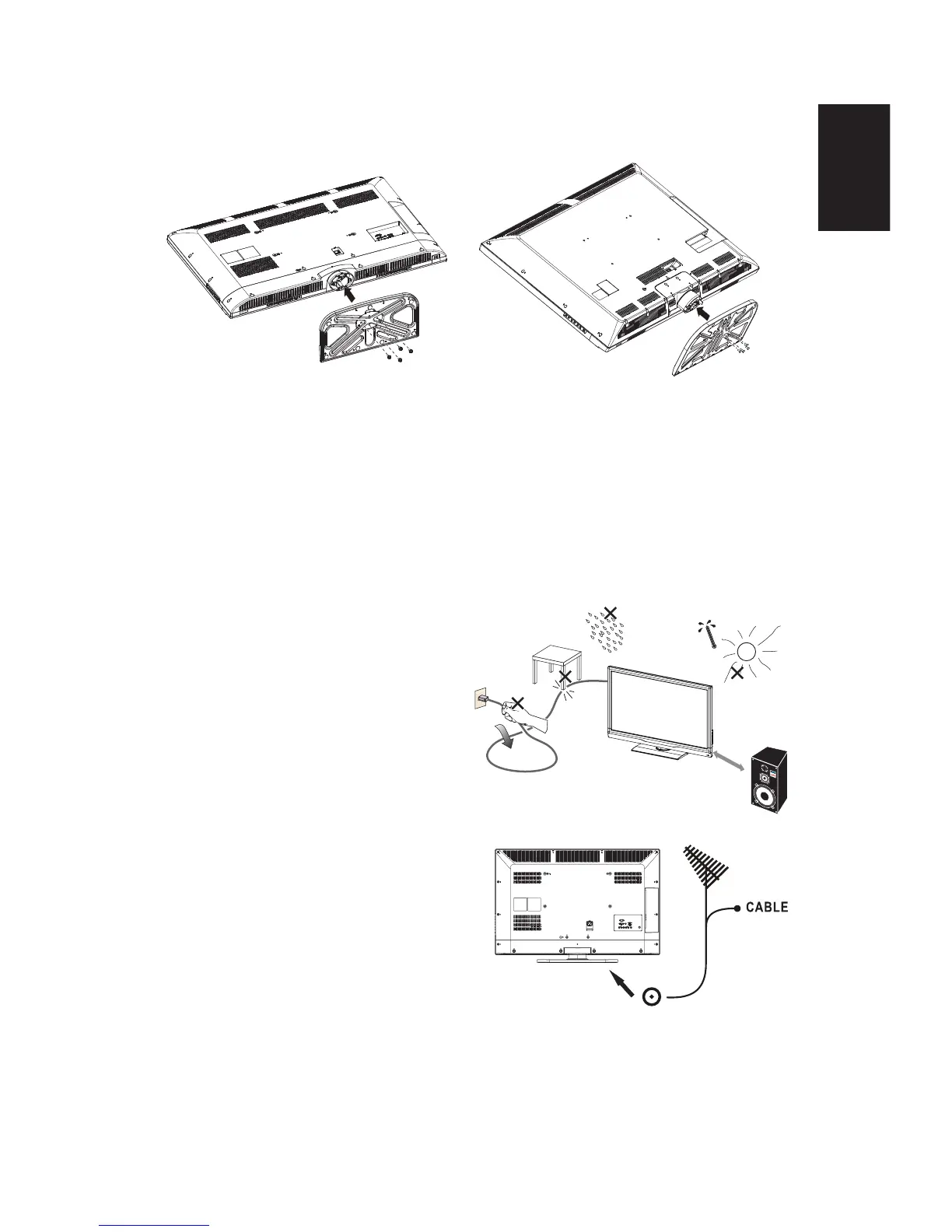 CABLE