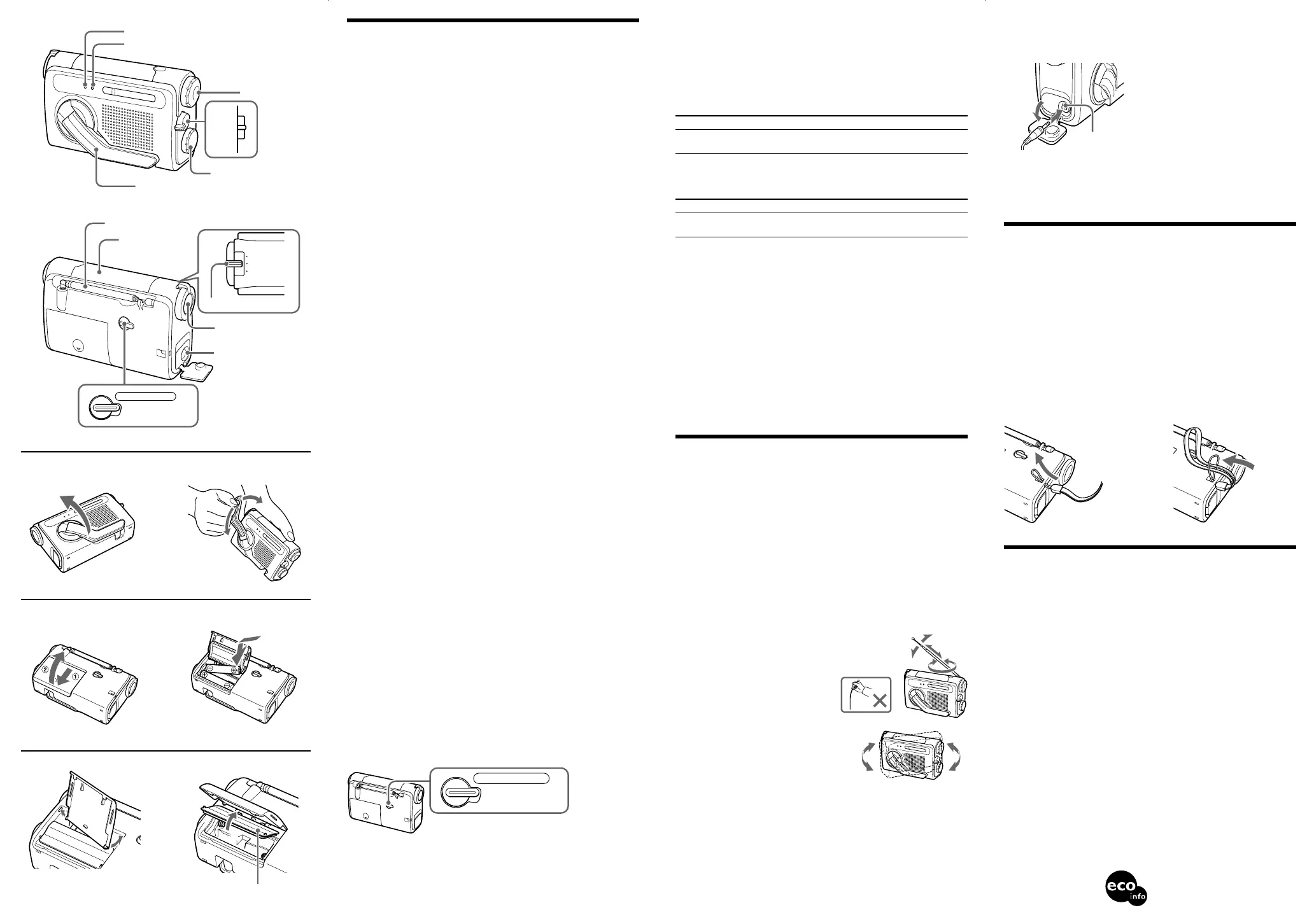 eco info