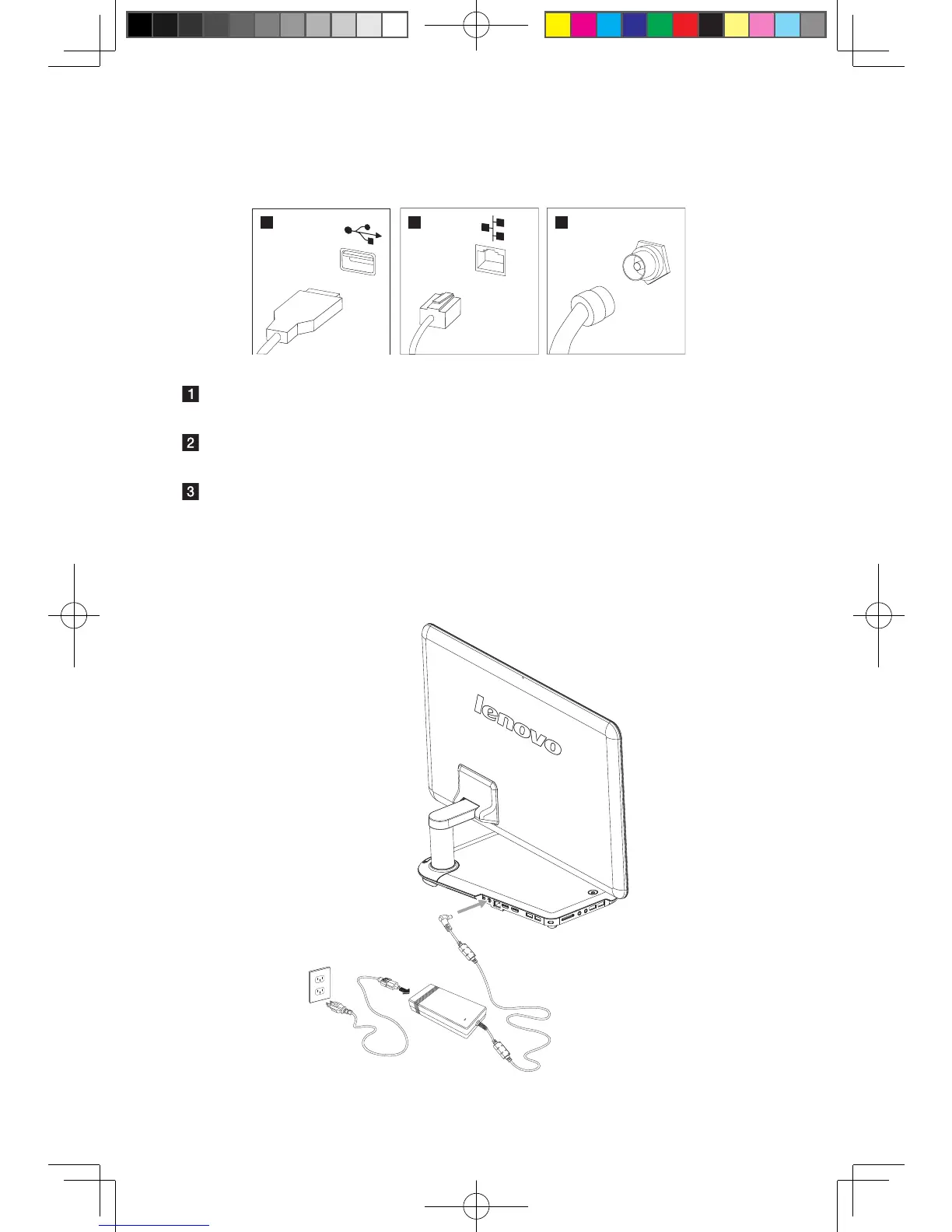 1

2

3

lenovo