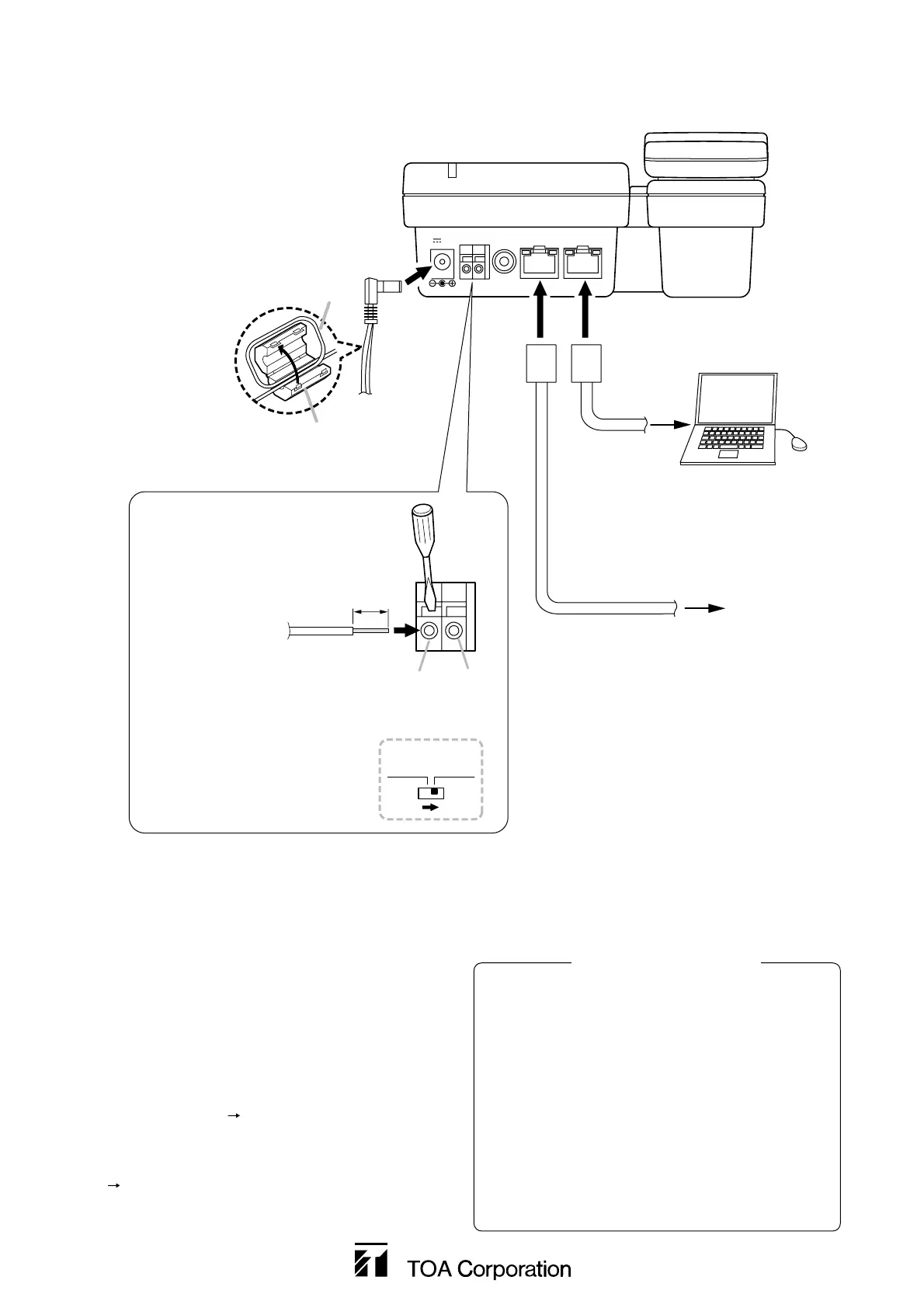 TOA Corporation