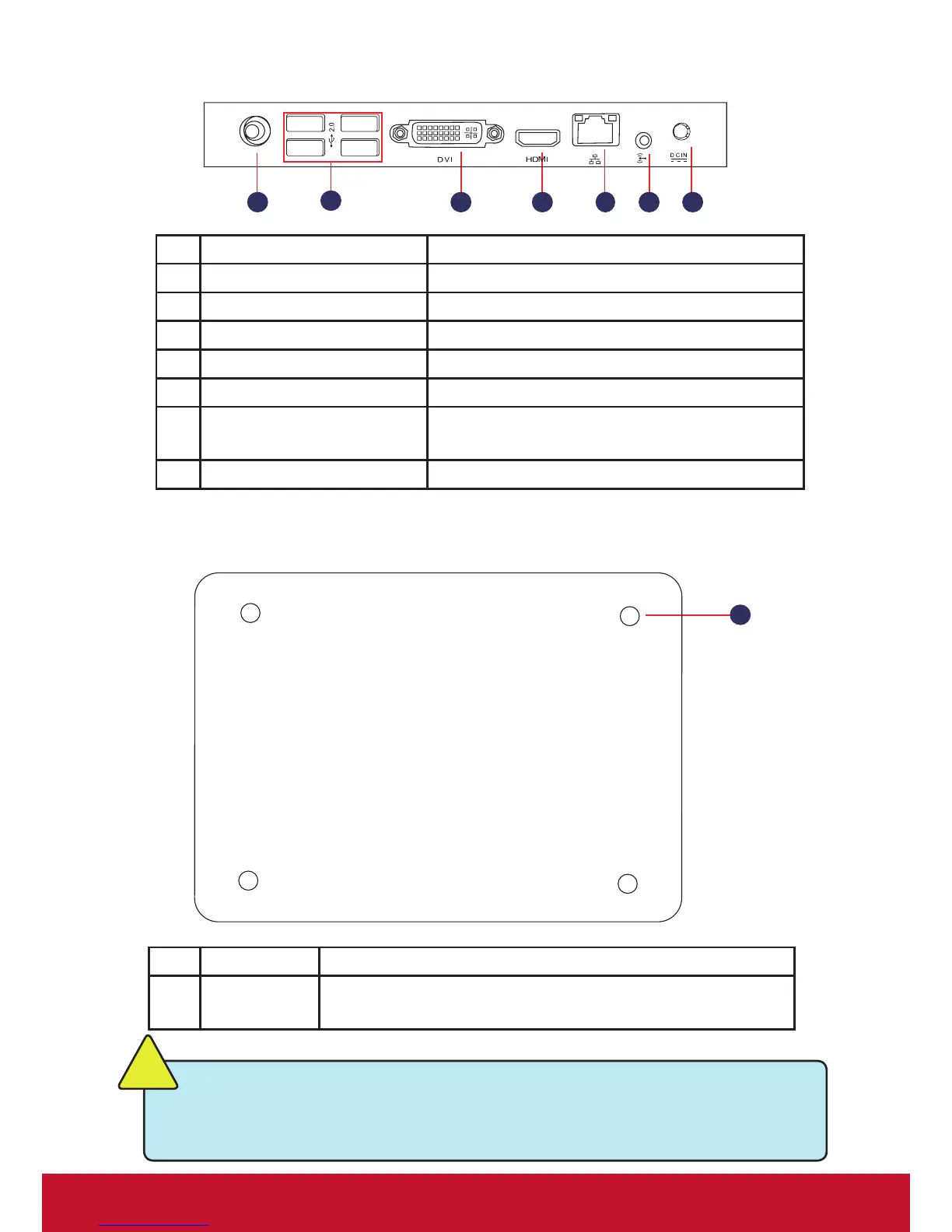 2.0

DVI

HDMI

DC IN