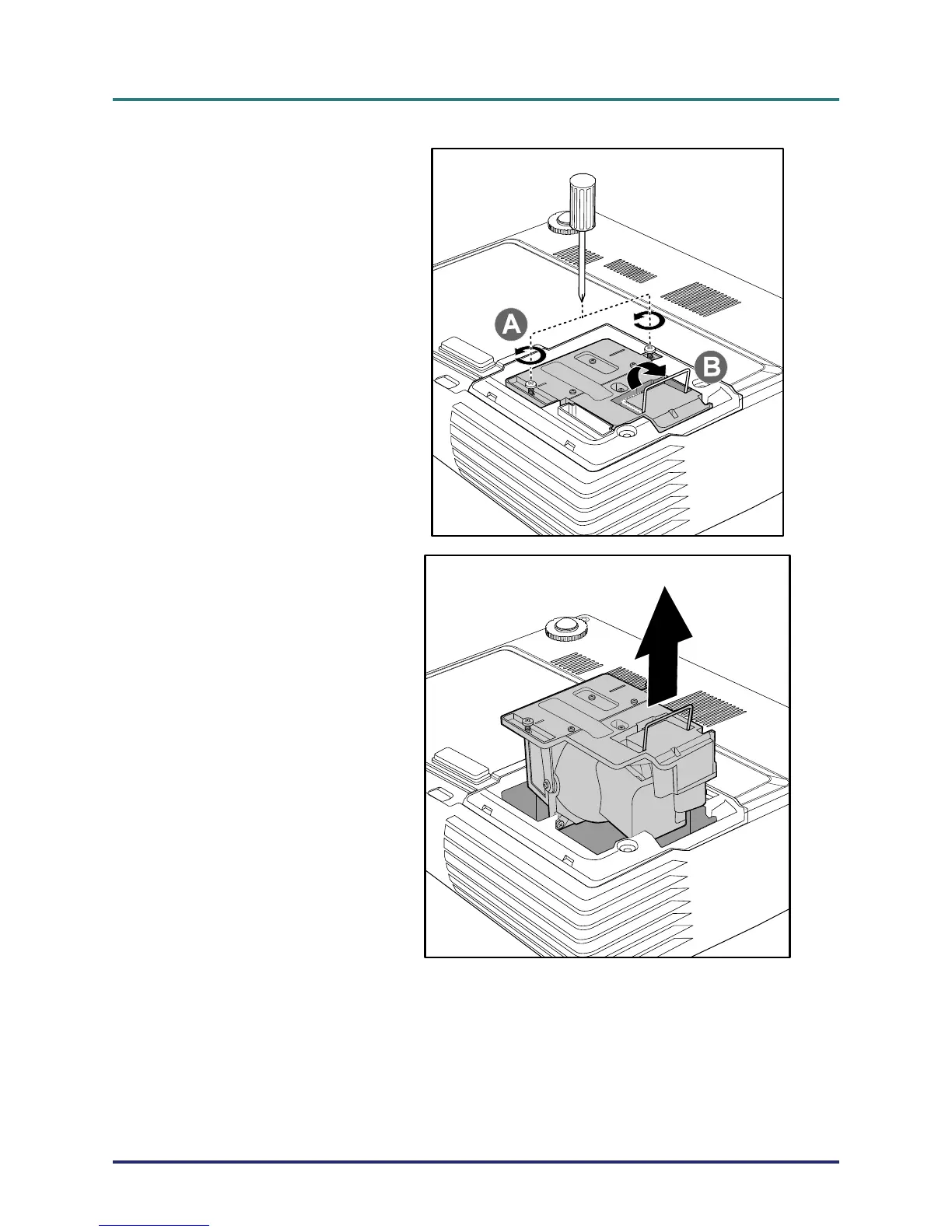 A

B