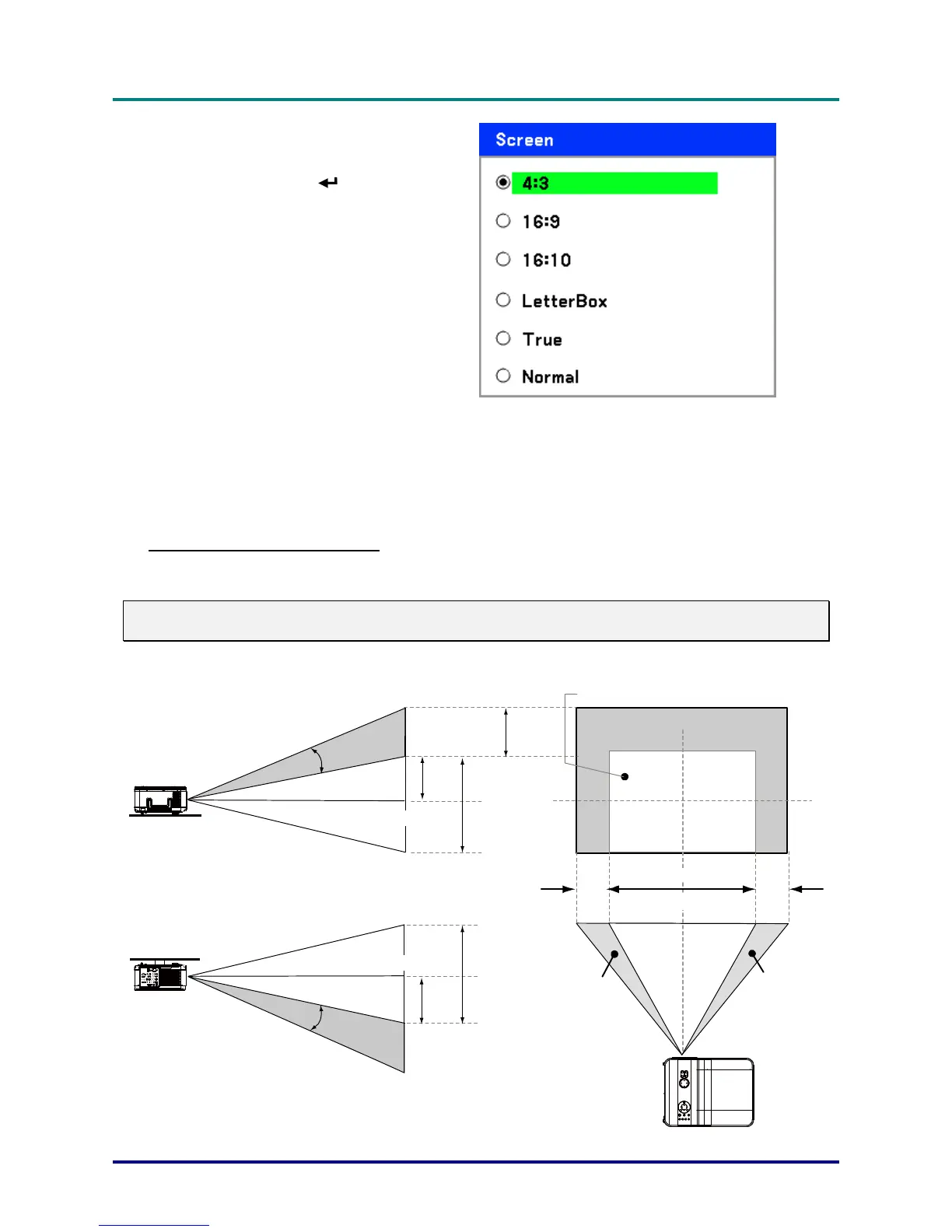 Screen

4:3

16:9

16:10

LetterBox

True

Normal