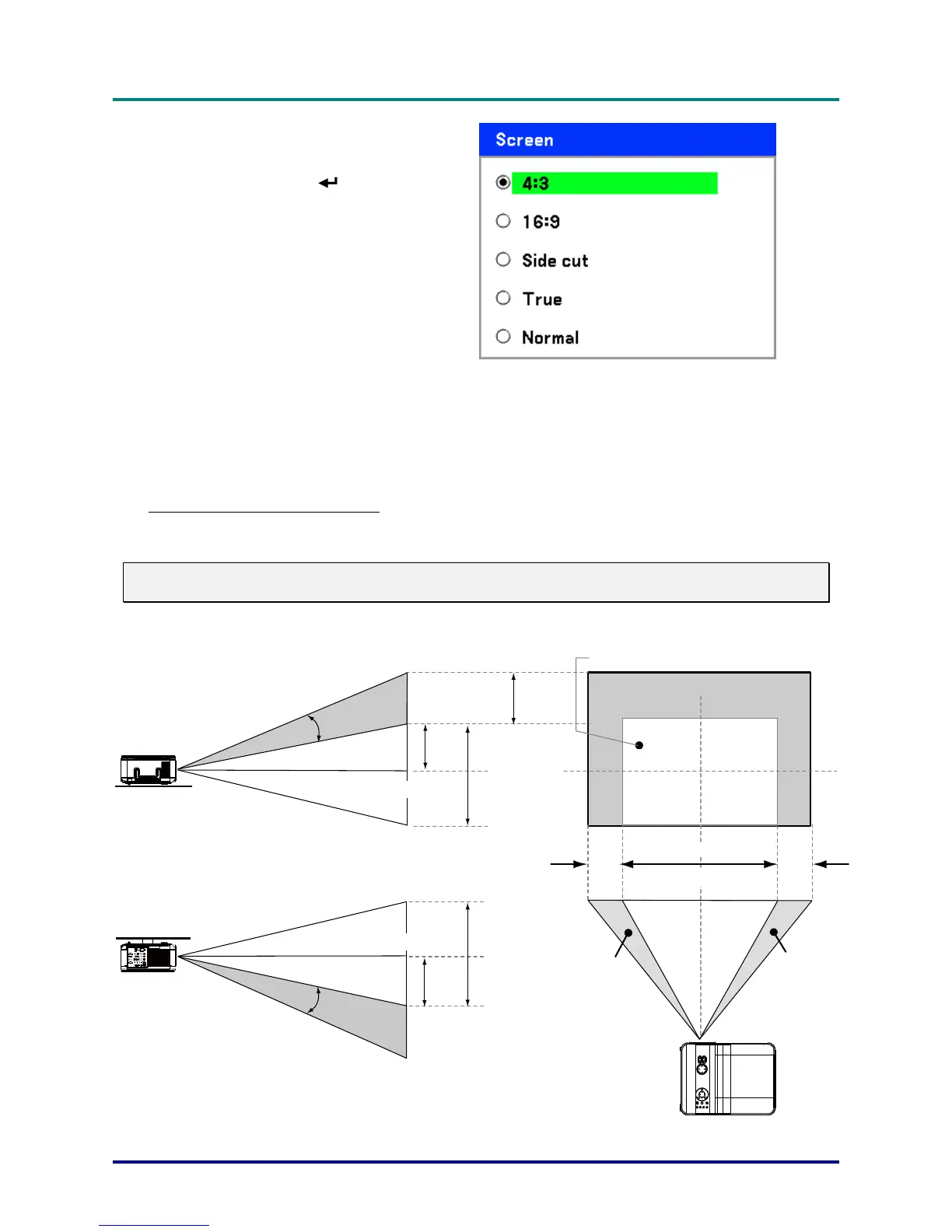 Screen

4:3

16:9

Side cut

True

Normal