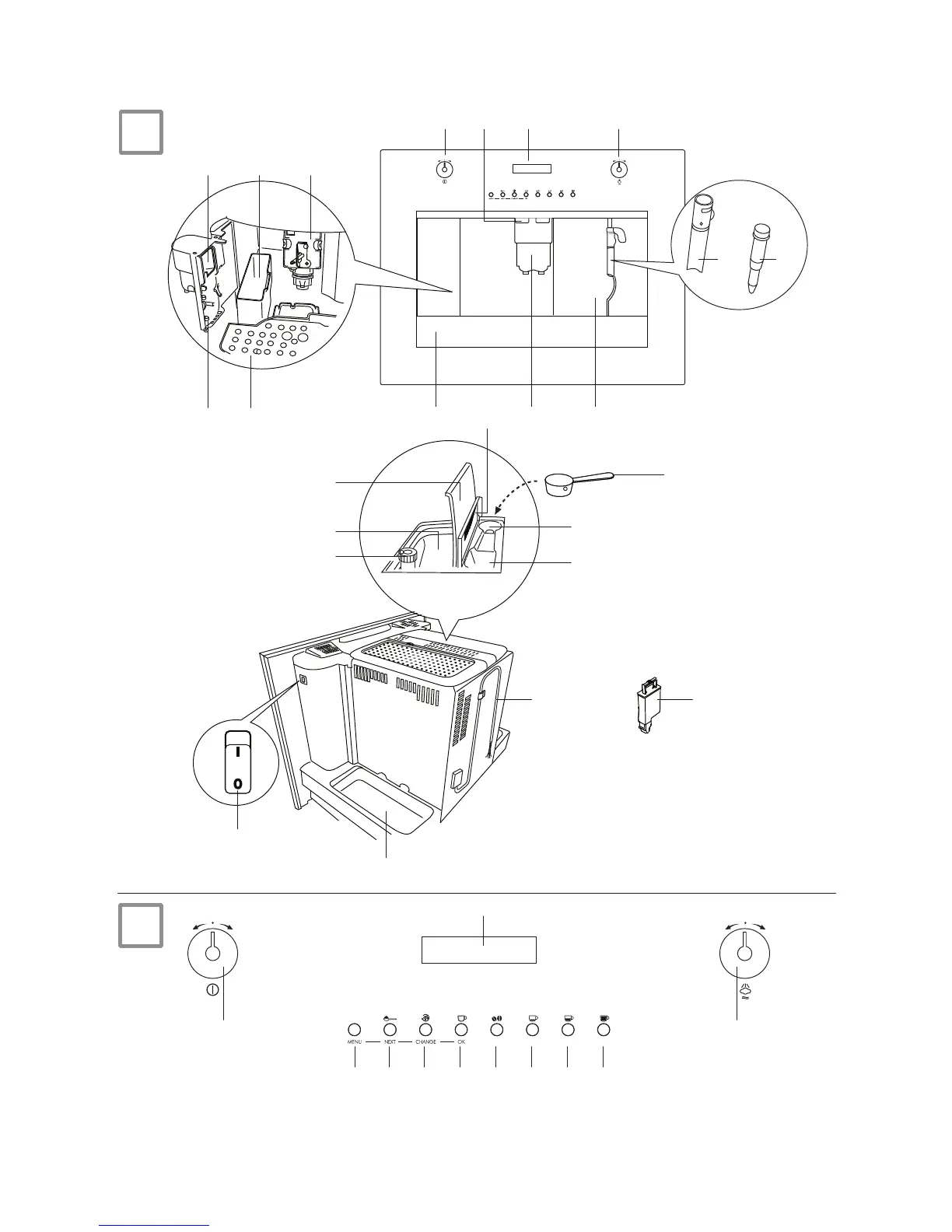 I
0

MENU NEXT CHANGE OK