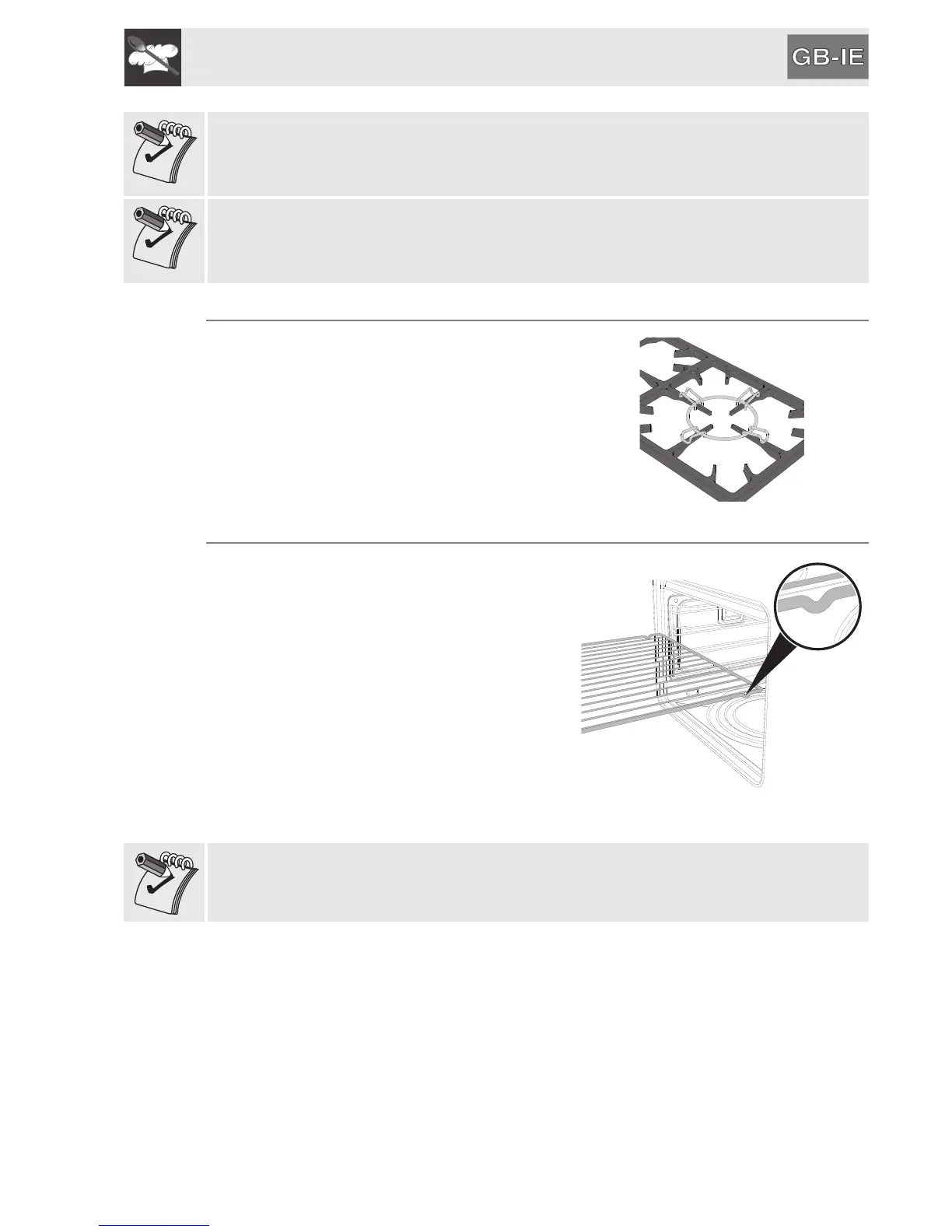 GB-IE