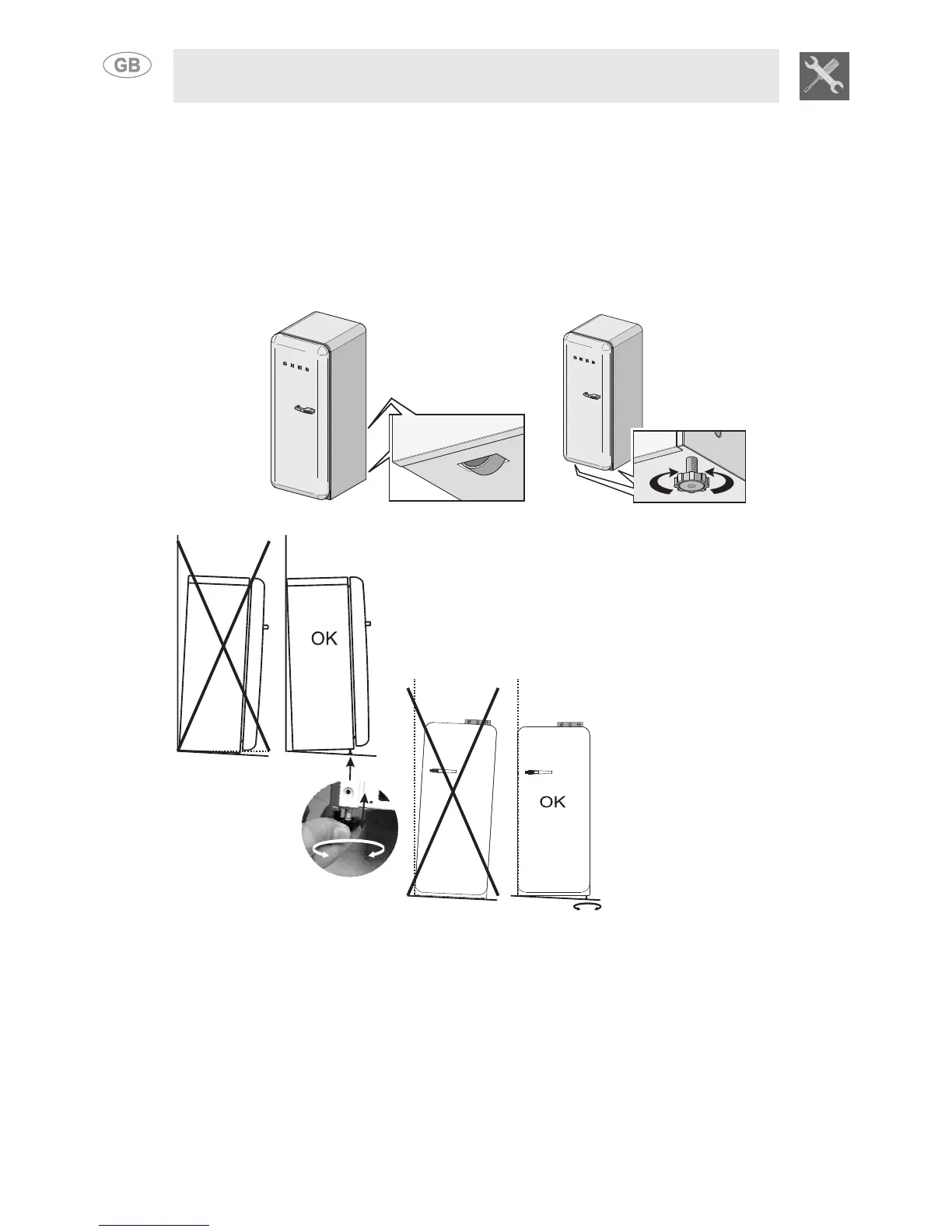 GB

SMEG

SMEG

OK

OK