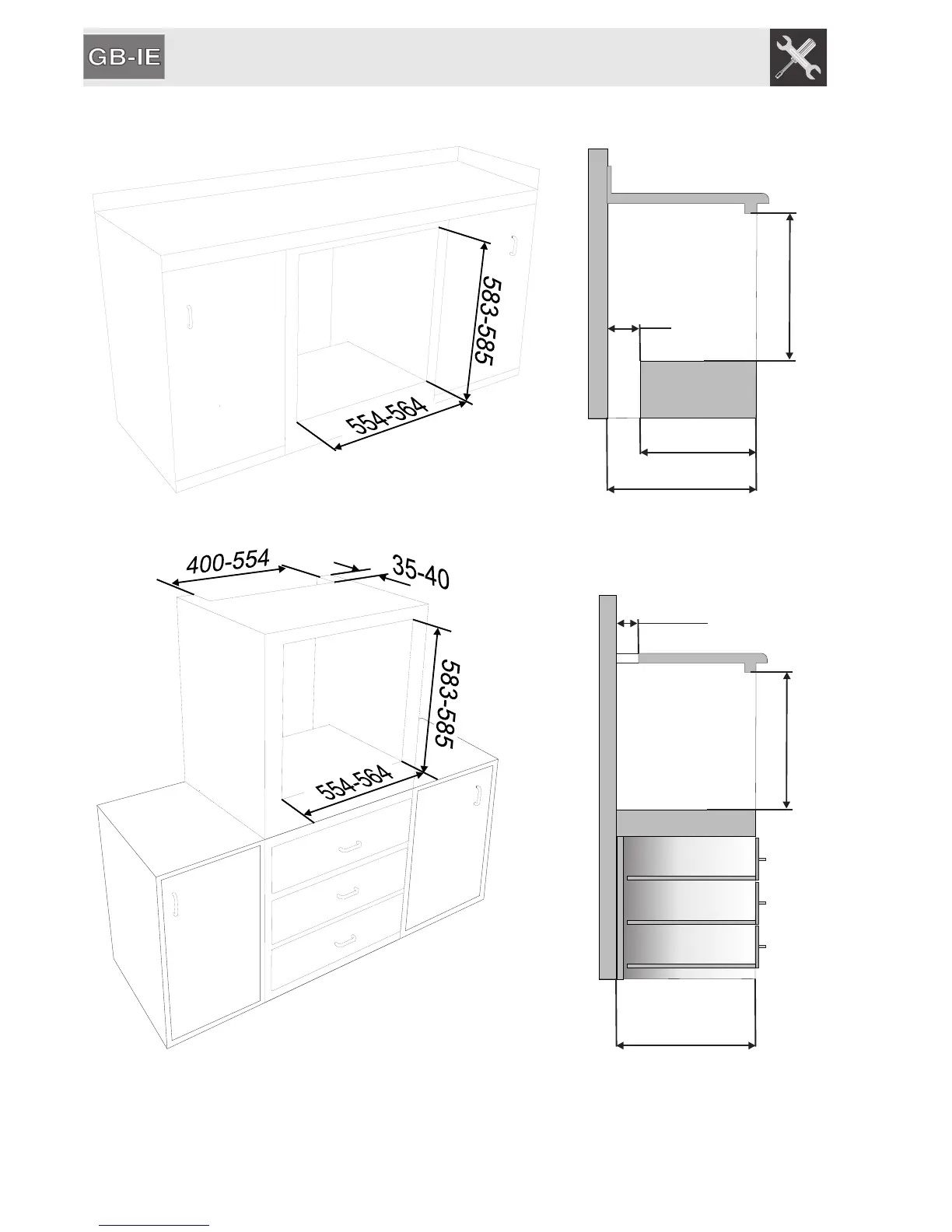 GB-IE

583-585

554-564

400-554

35-40

583-585

554-564