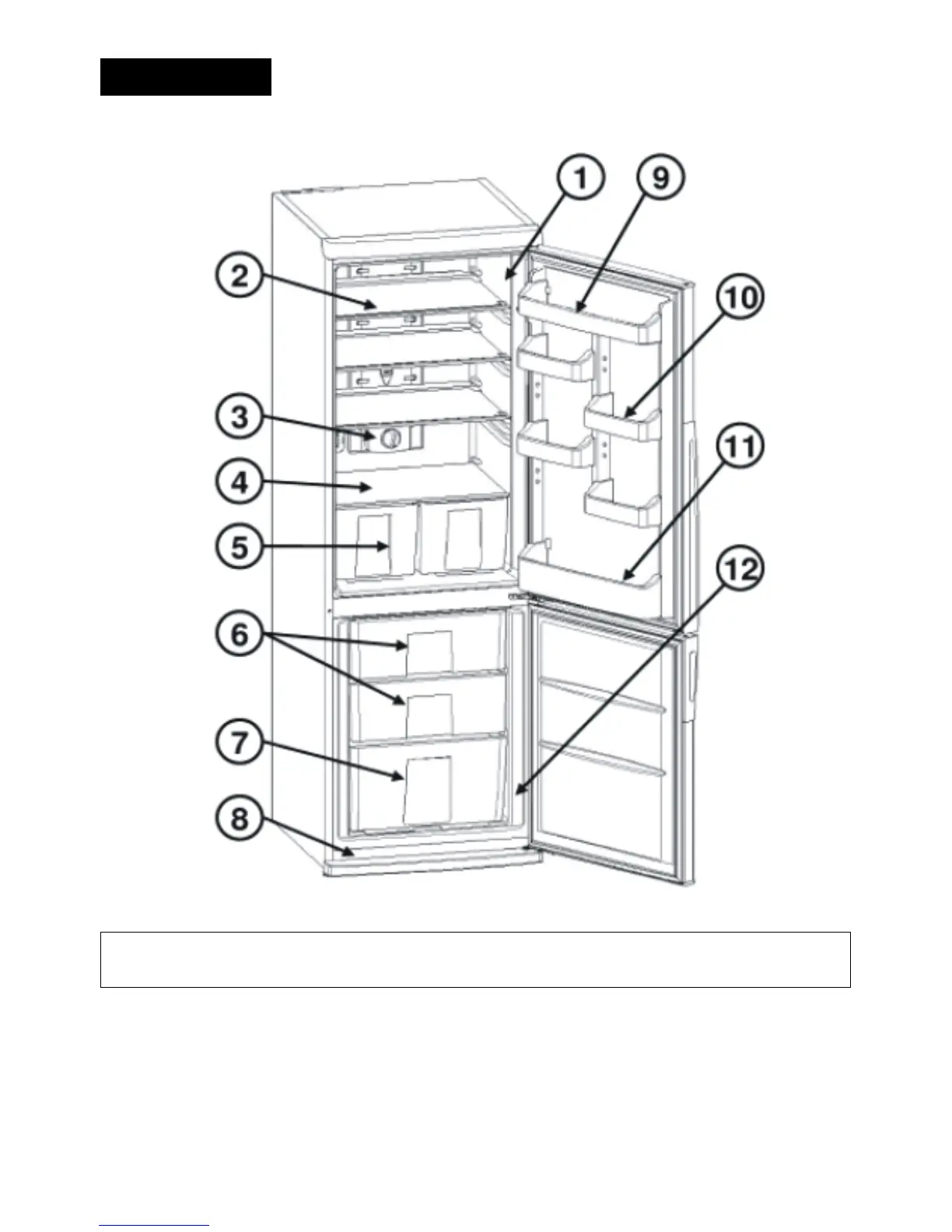 1
9
2
10
3
11
4
5
12
6
7
8