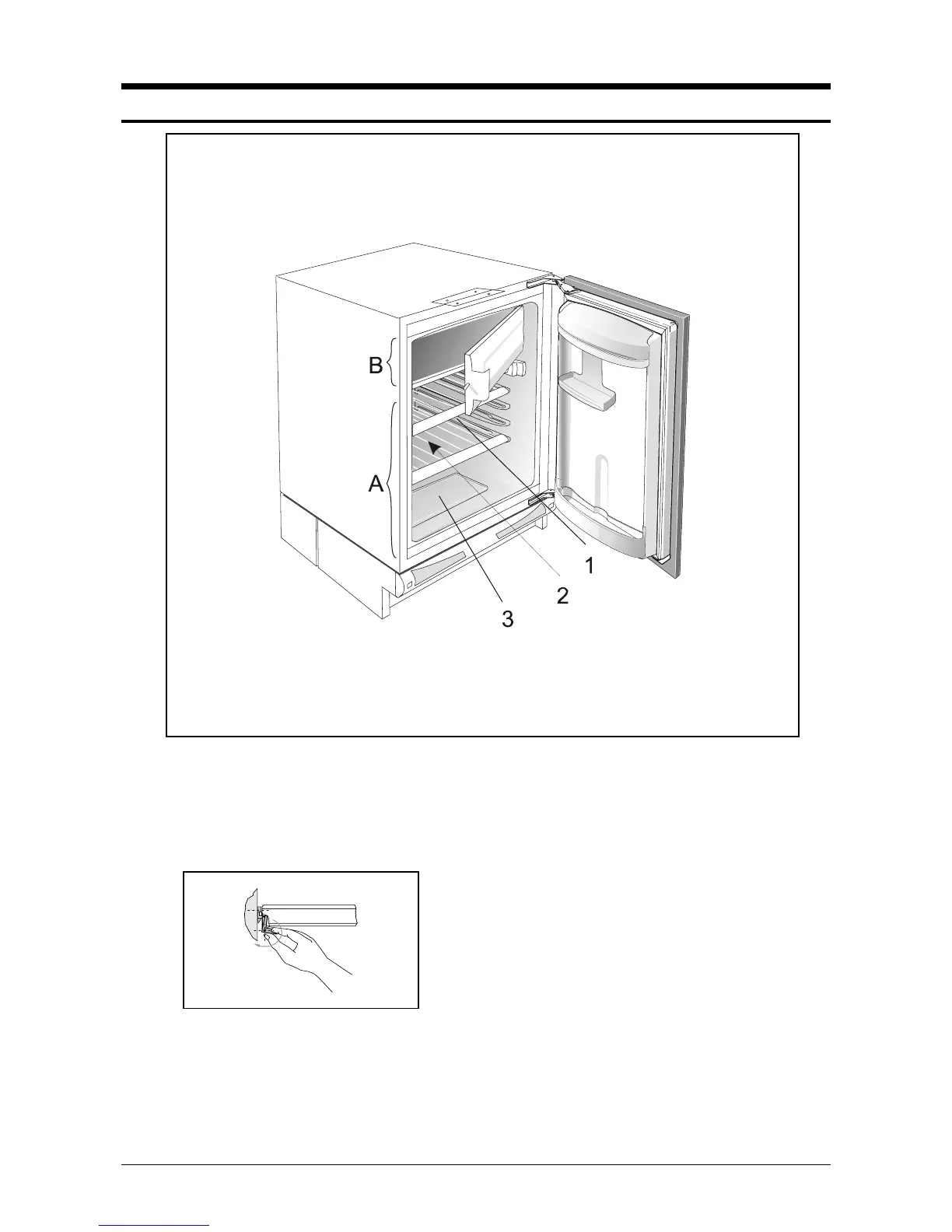 B

A

1

2

3