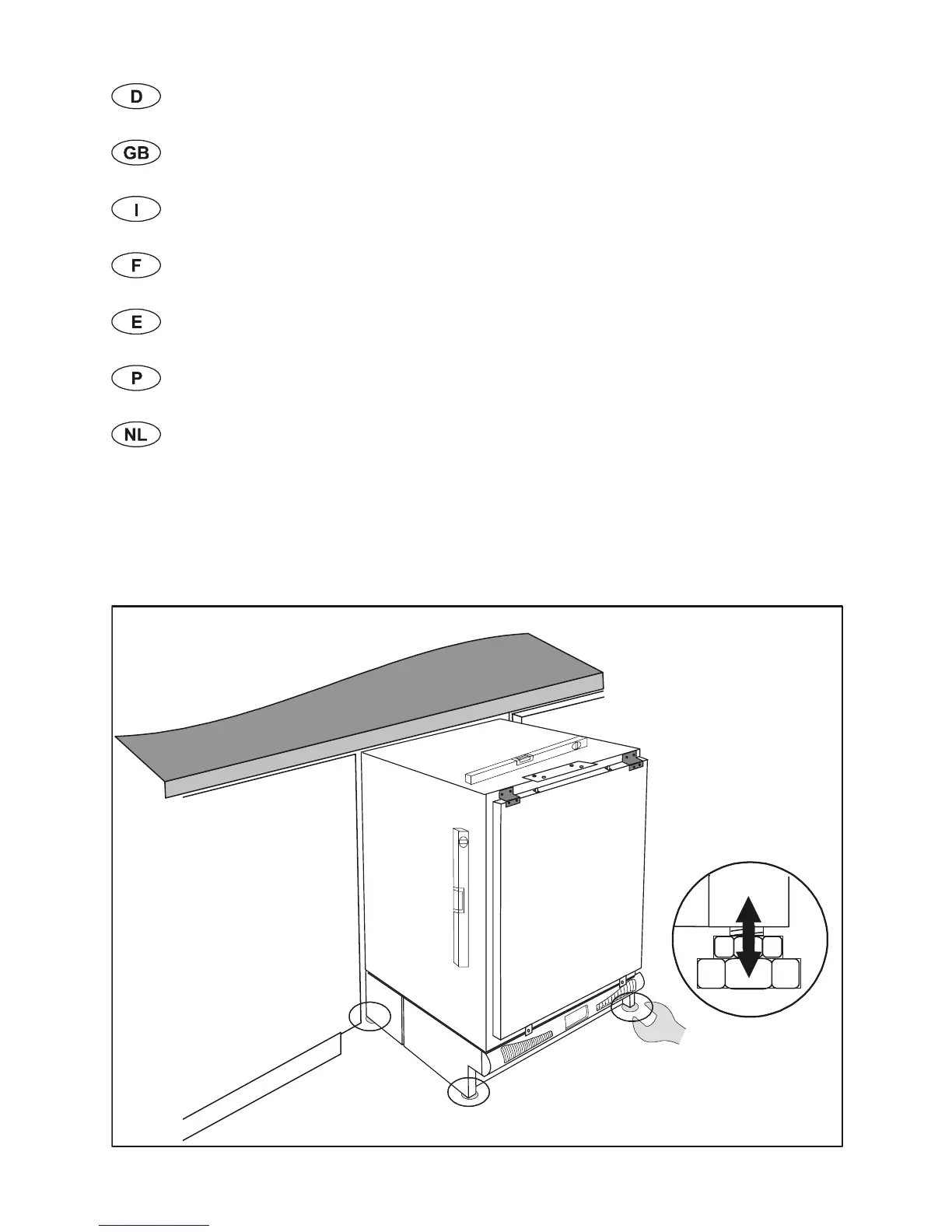 D

GB

I

F

E

P

NL