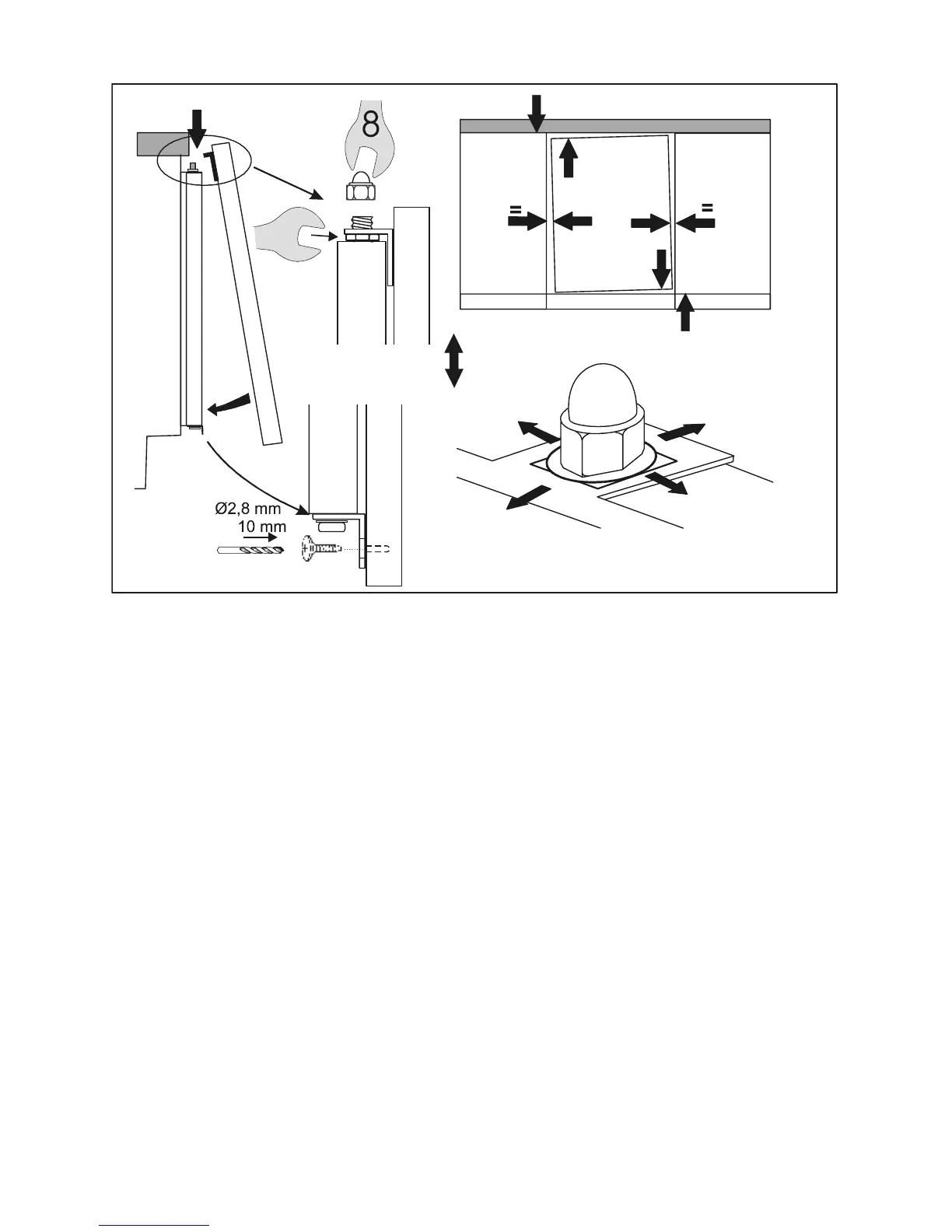 8

=

=

Ø2,8 mm
10 mm