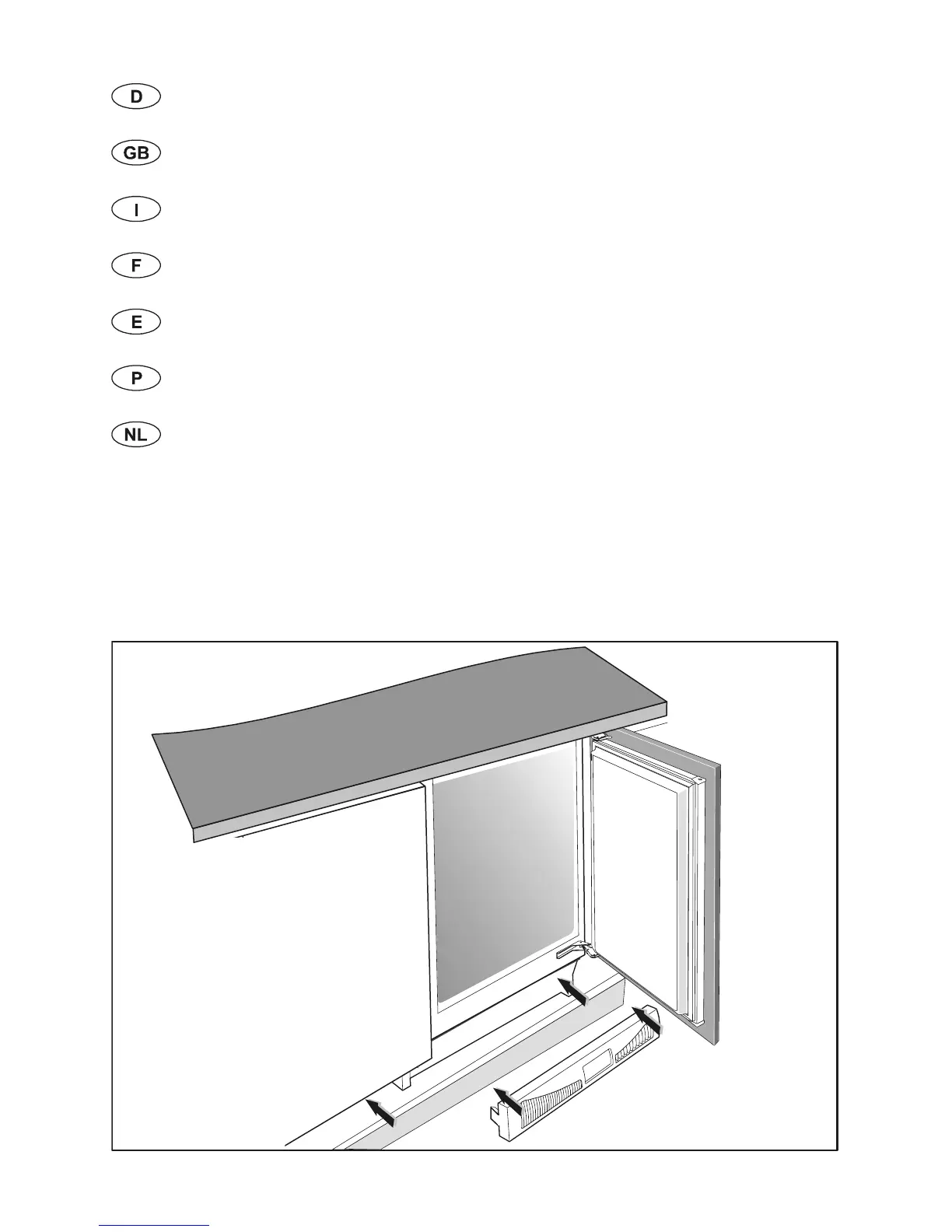 D

GB

I

F

E

P

NL