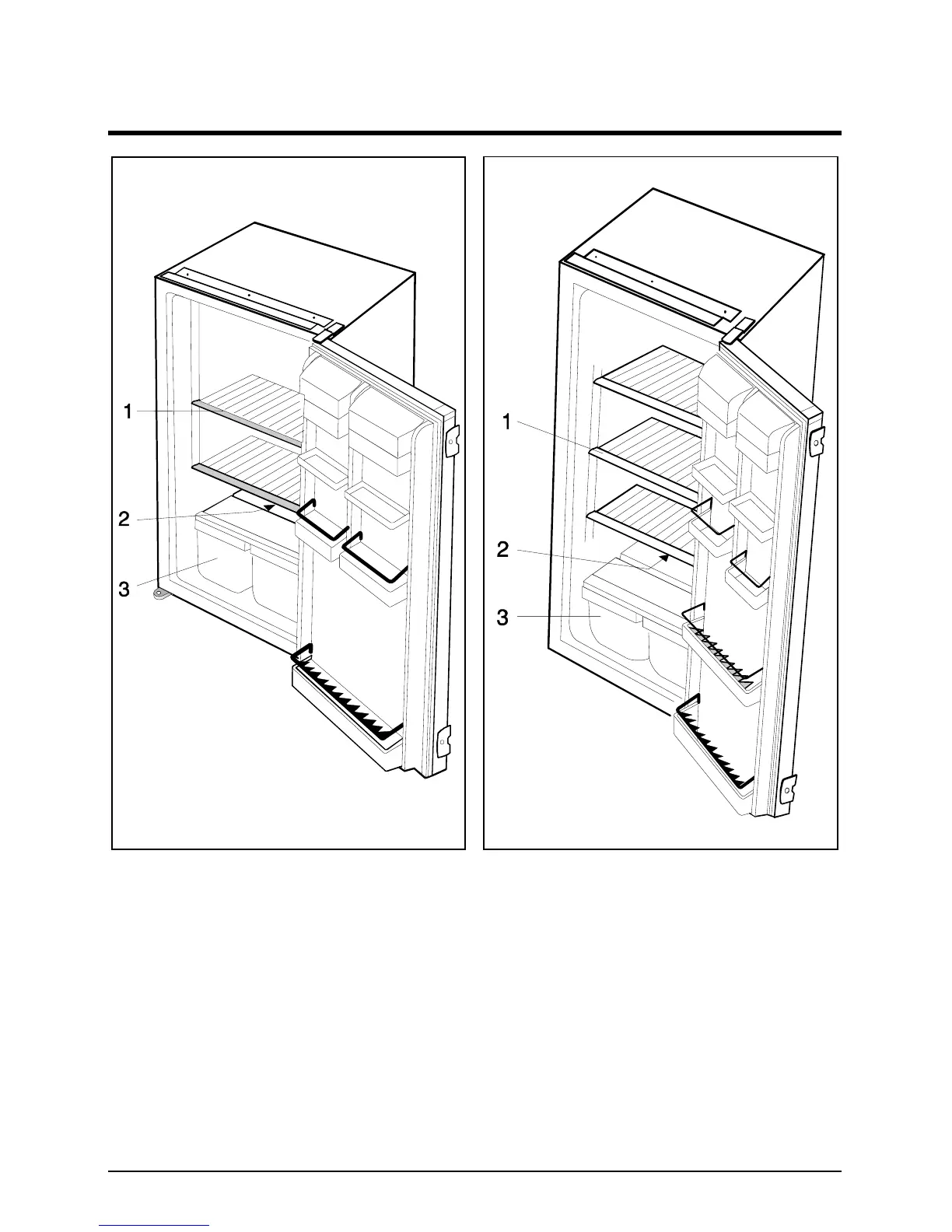 1
2
3

1
2
3