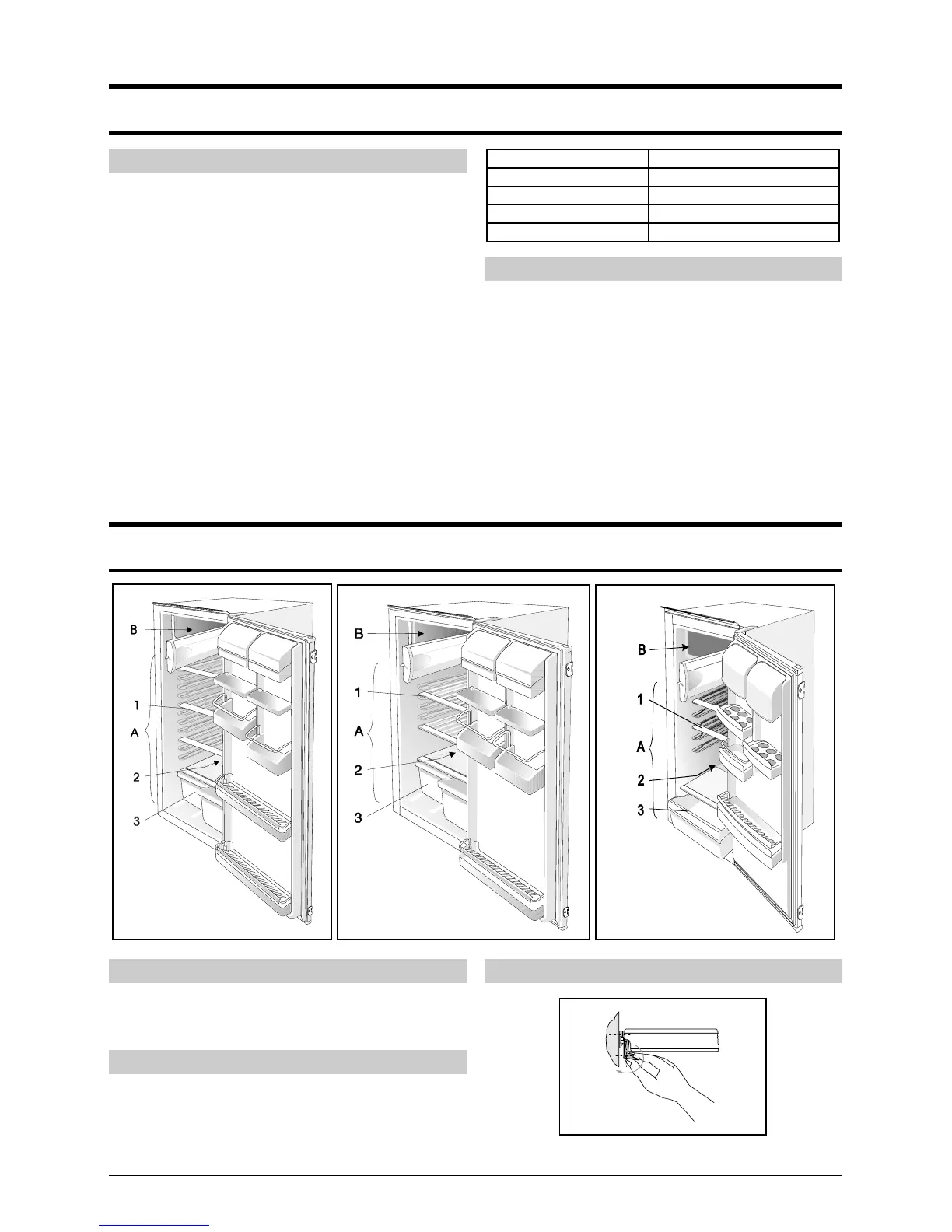 B
1
A
2
3

B
1
A
2
3

B
1
A
2
3