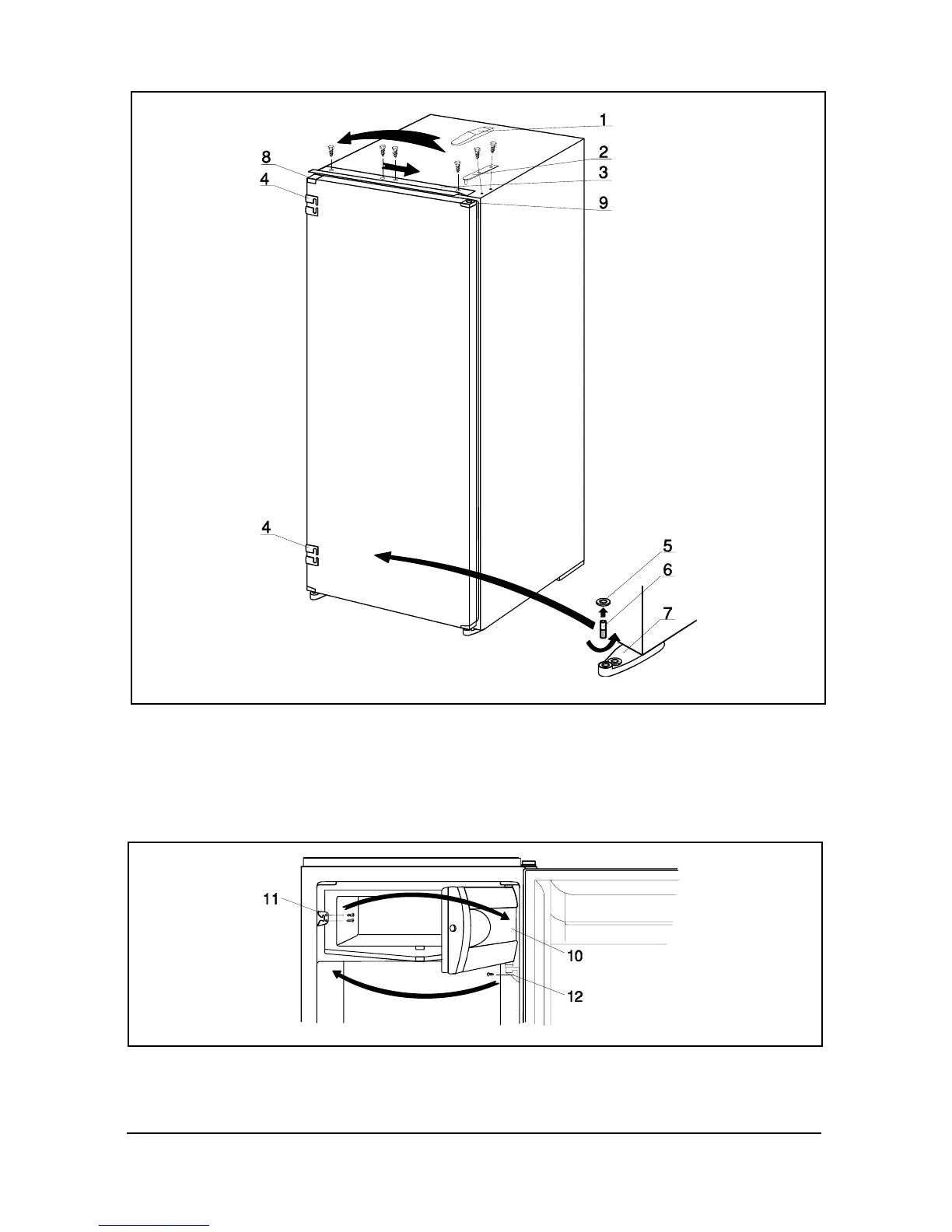 1
2
3
8
4
9
4
5
6
7

11
10
12