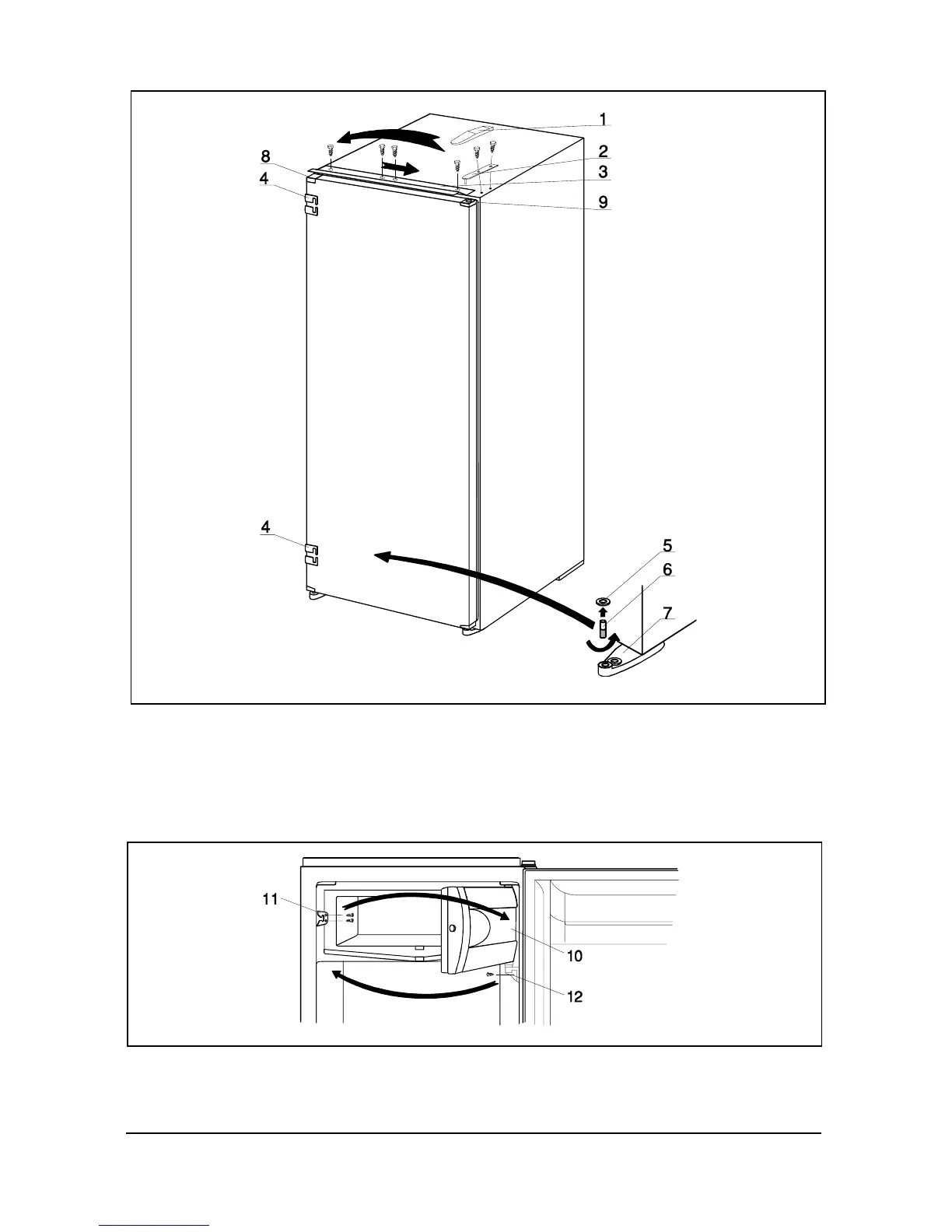 1
2
3
8
4
9
4
5
6
7

11
10
12