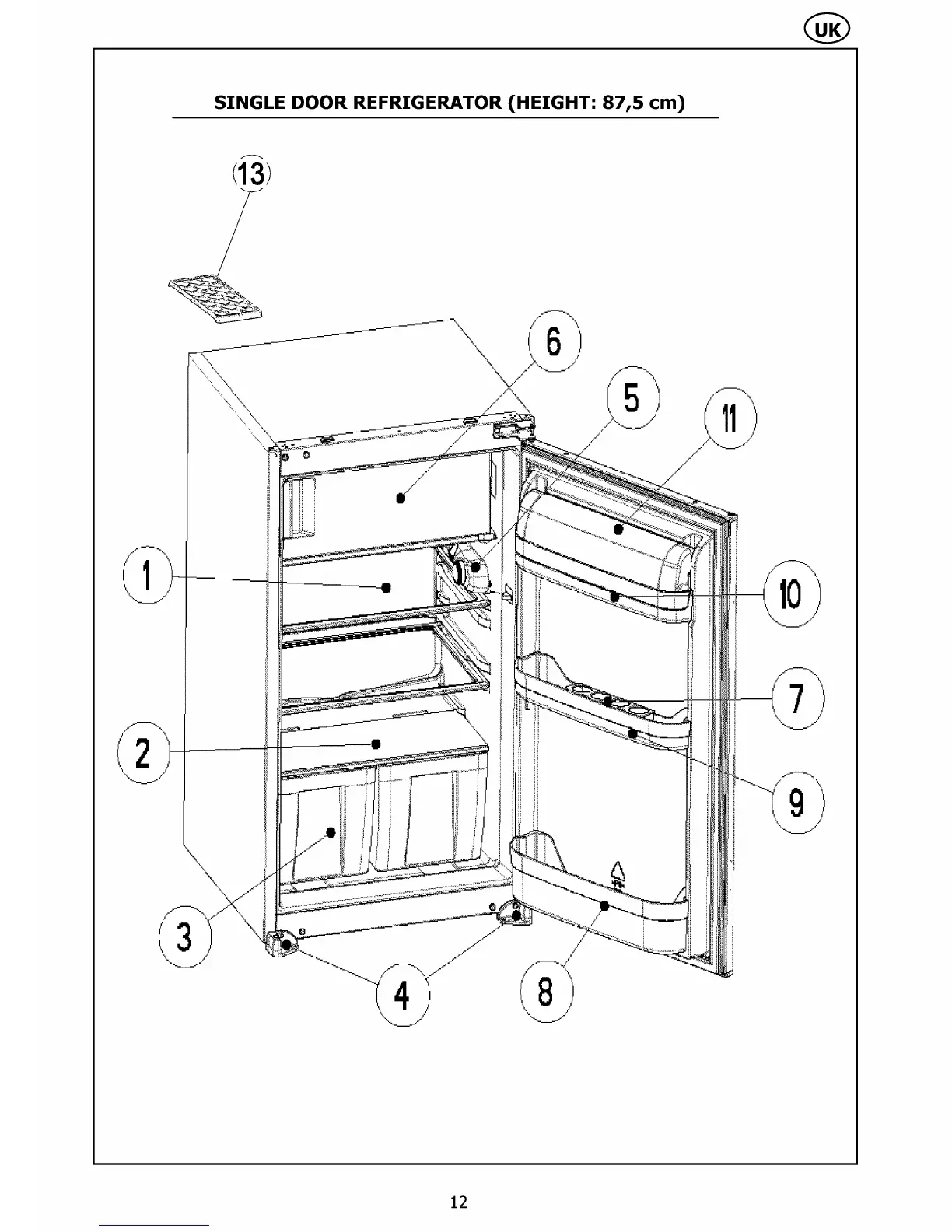 UK

SINGLE DOOR REFRIGERATOR (HEIGHT: 87,5 cm)

13

6

5

11

1

10

7

2

9

3

4

8

12