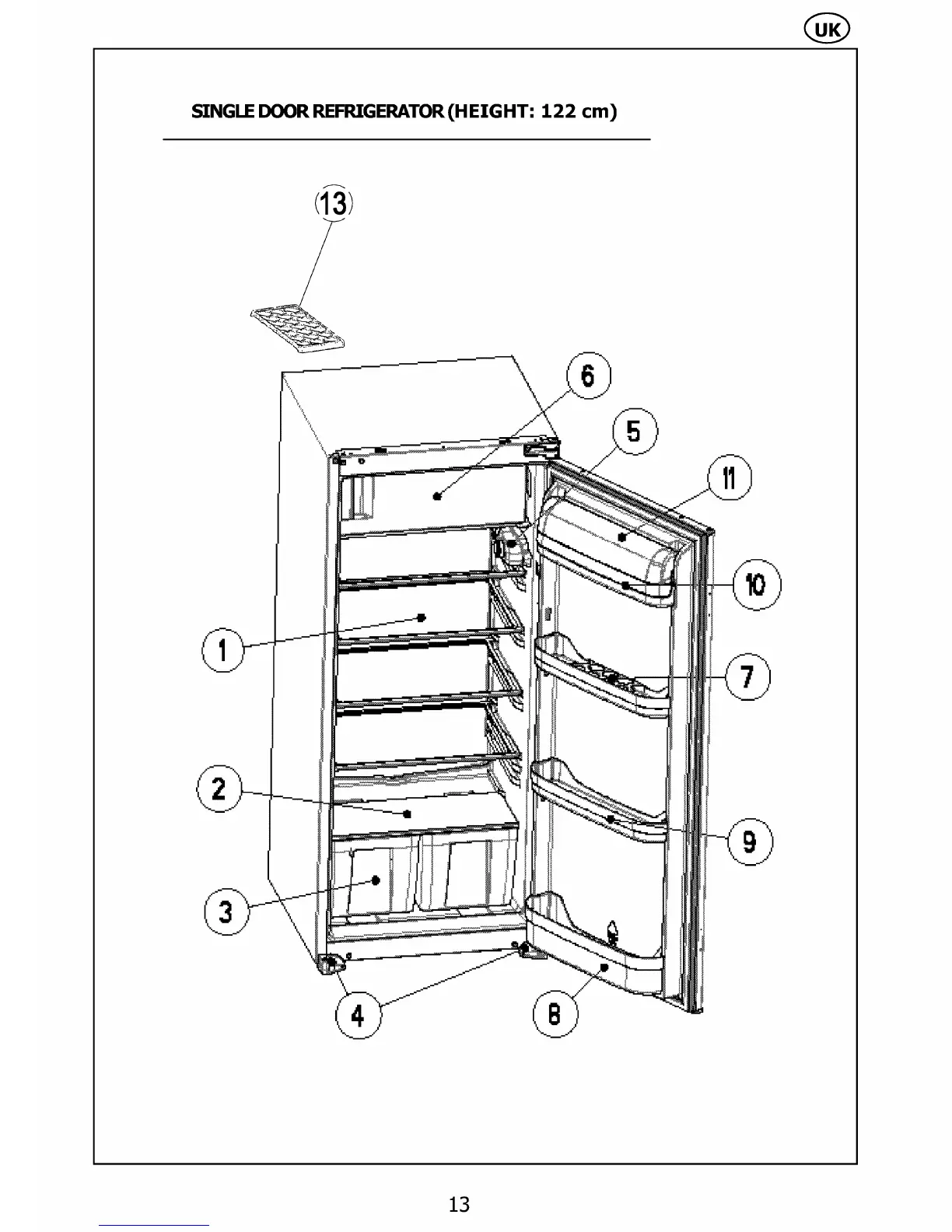 UK

SINGLE DOOR REFRIGERATOR (HEIGHT: 122 cm)

13

6

5

11

10

1

7

2

9

3

4

8

13