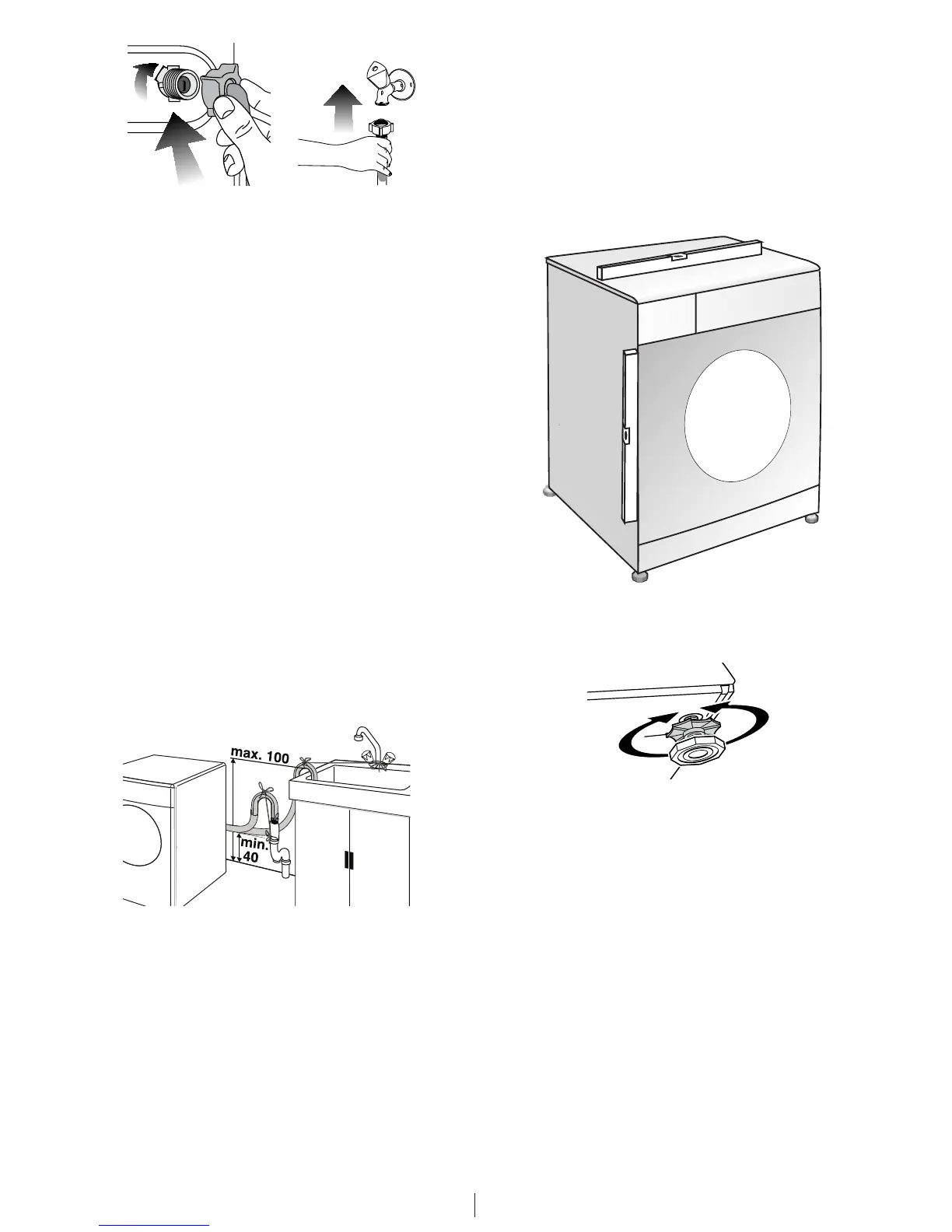 max. 100

min.
40