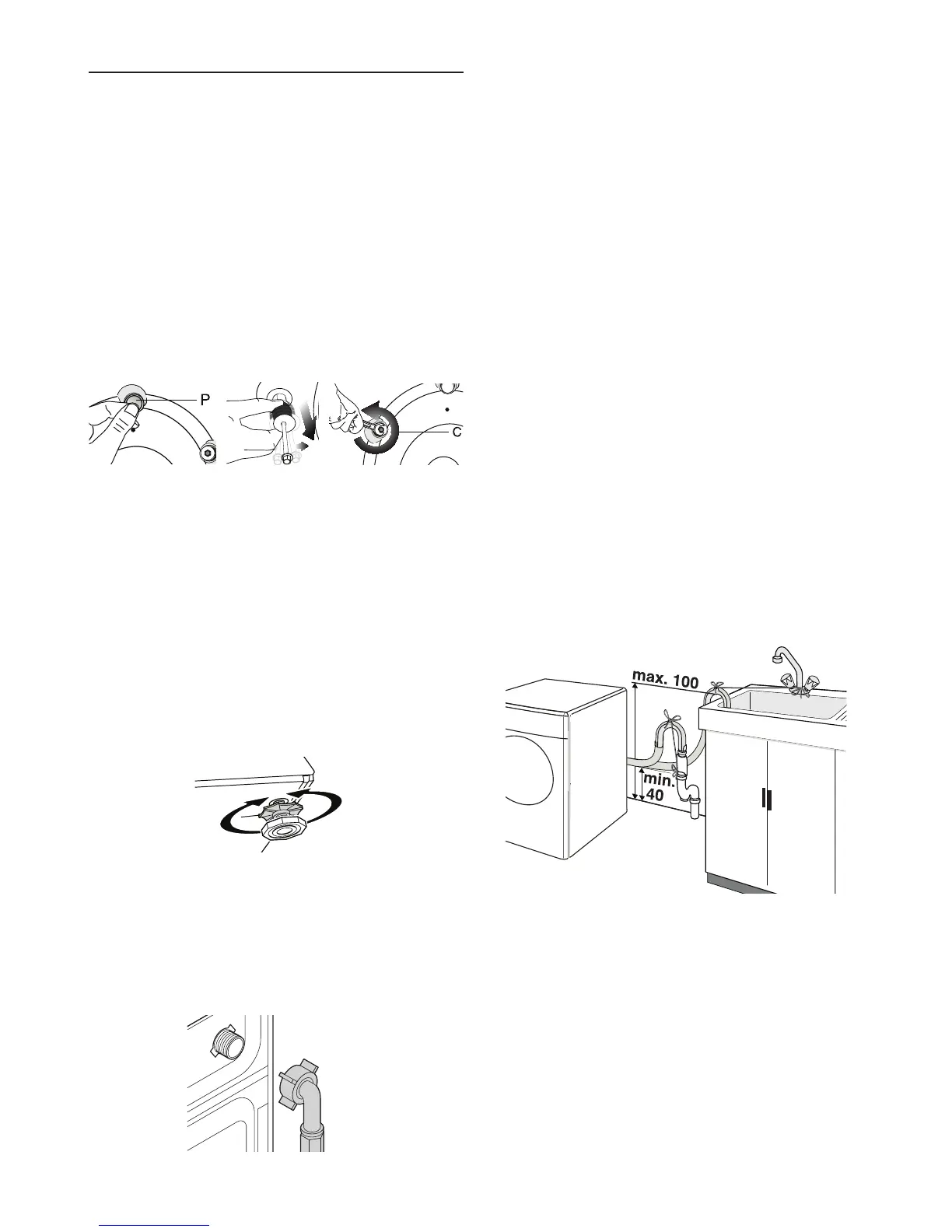 P

C

max. 100

min.
40