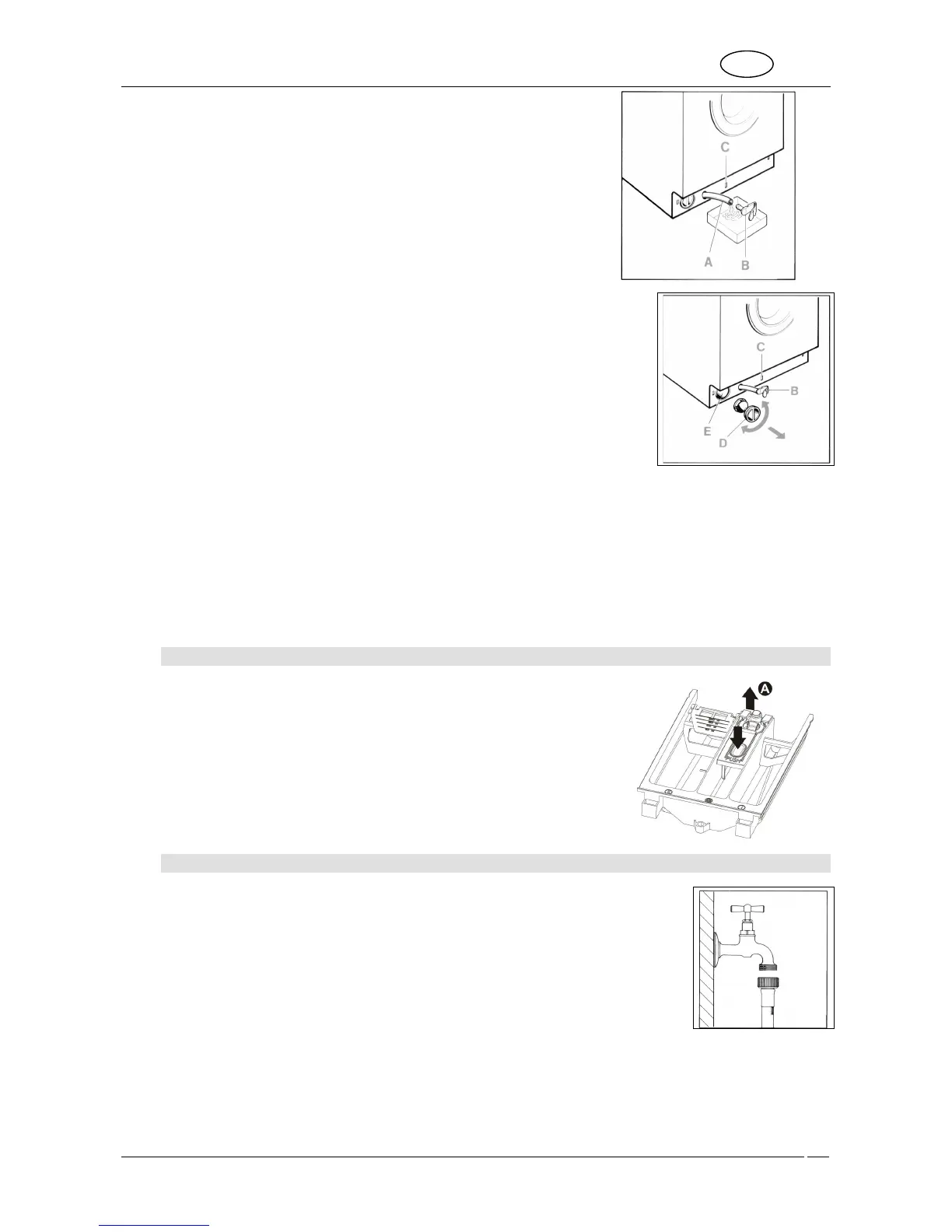 C
A
B
C
B
E
D
A