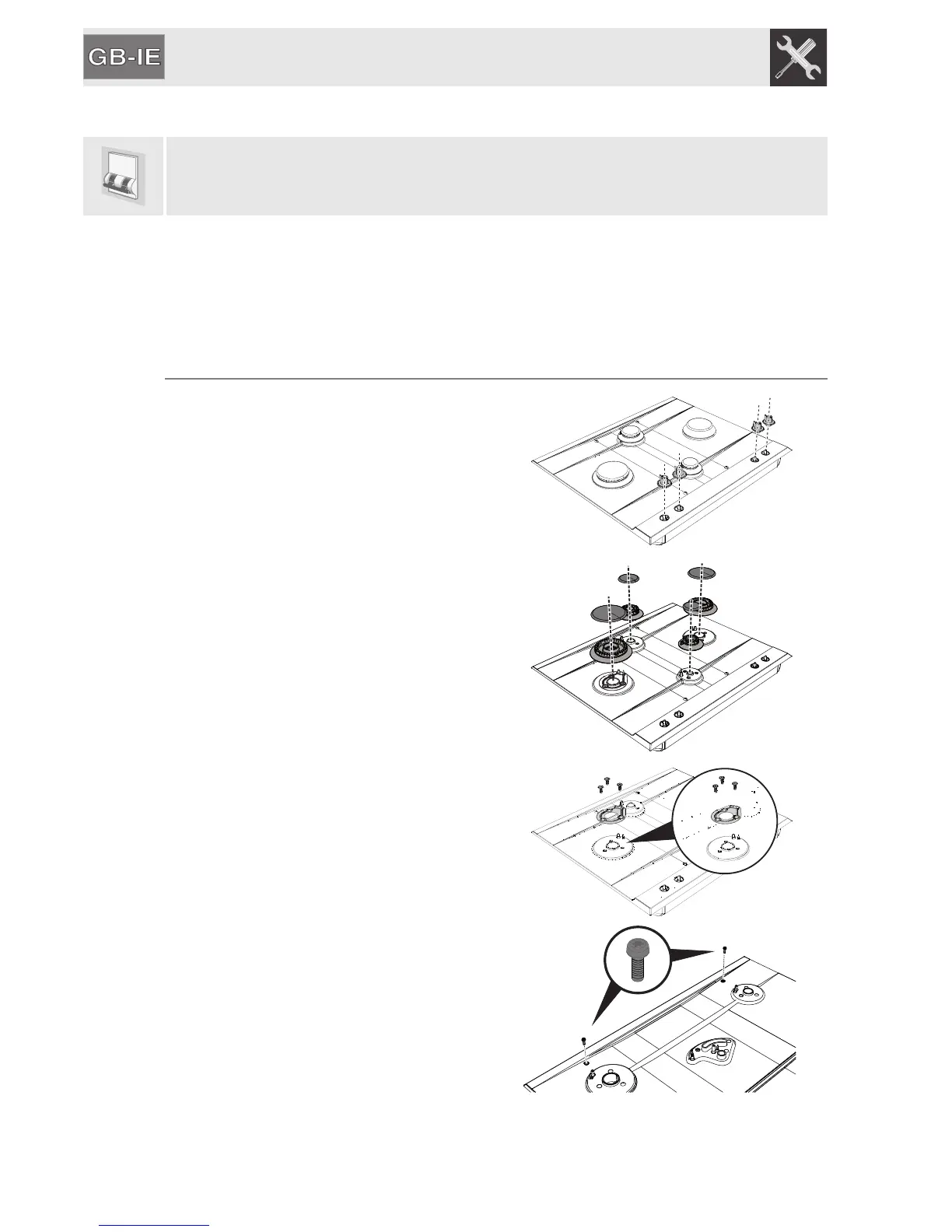 GB-IE