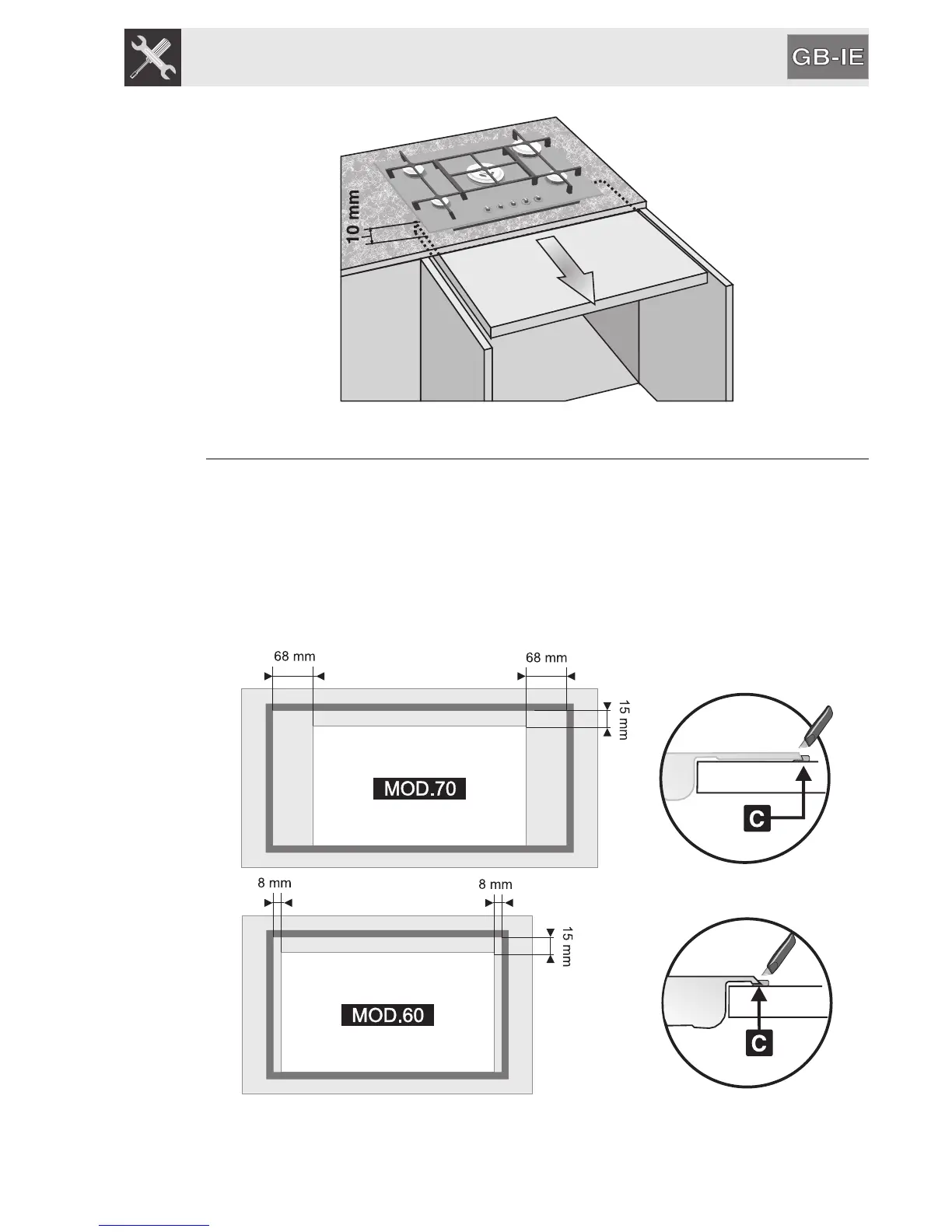 GB-IE

10 mm

68 mm

68 mm

15 mm

MOD.70

C

8 mm

8 mm

15 mm

MOD.60

C