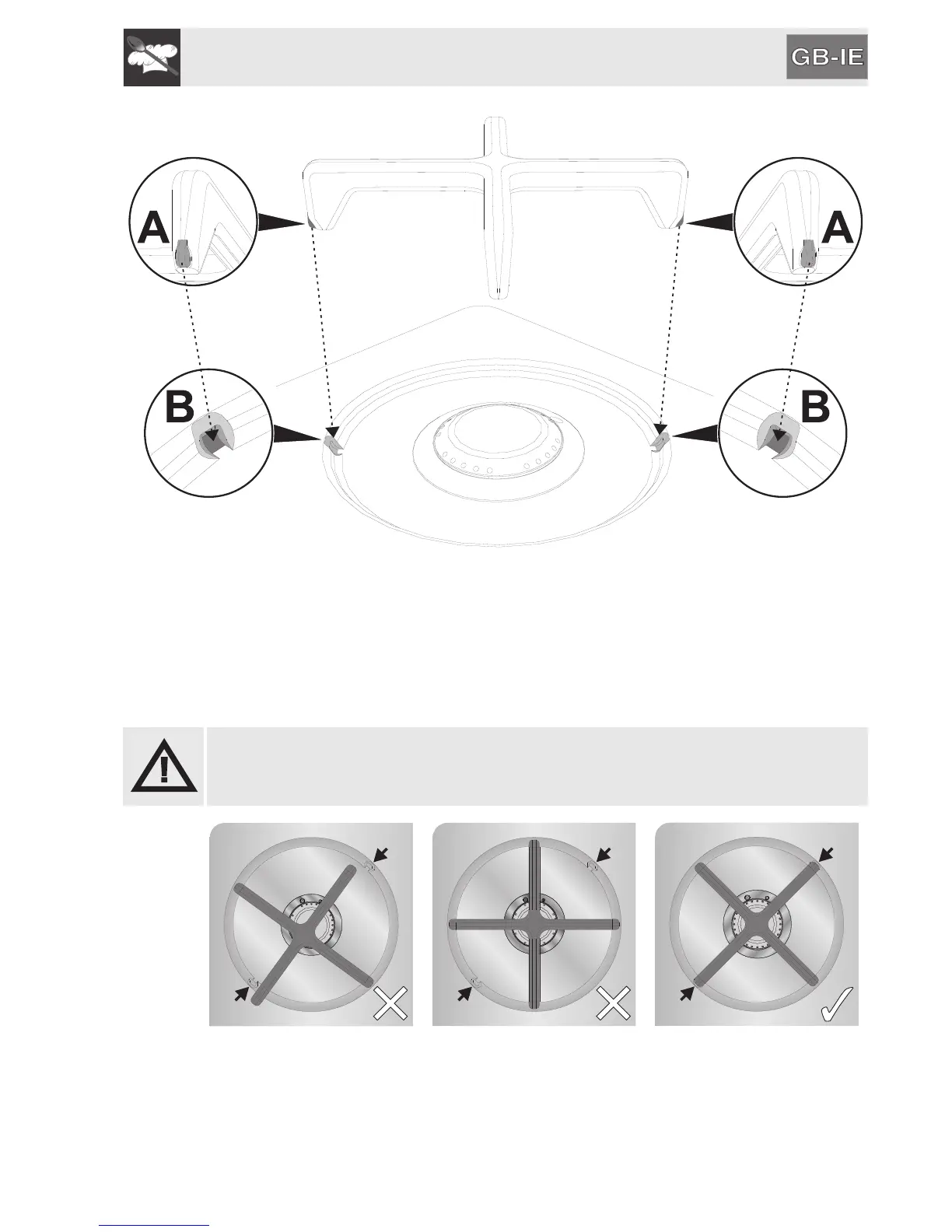 GB-IE

A

A

B

B