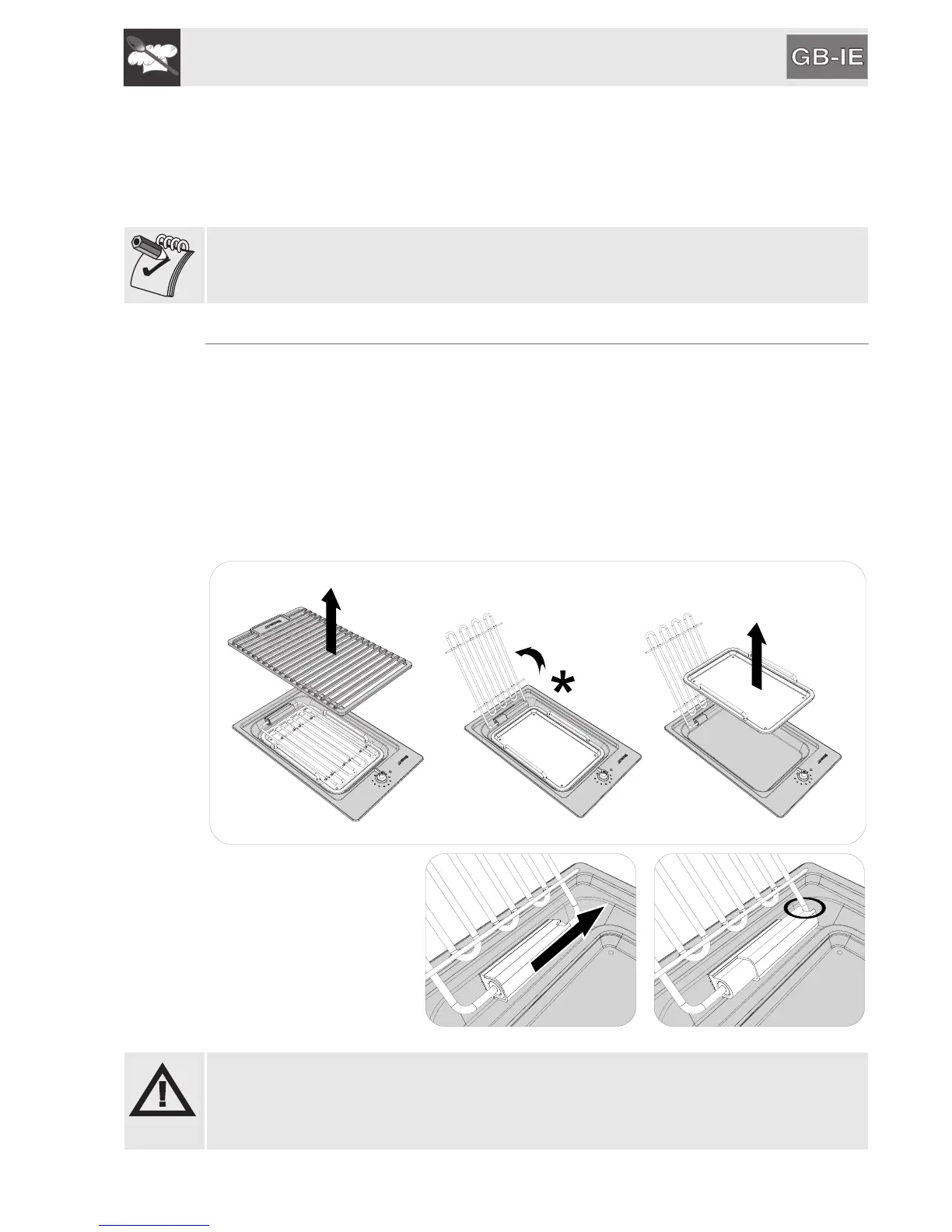 GB-IE

*