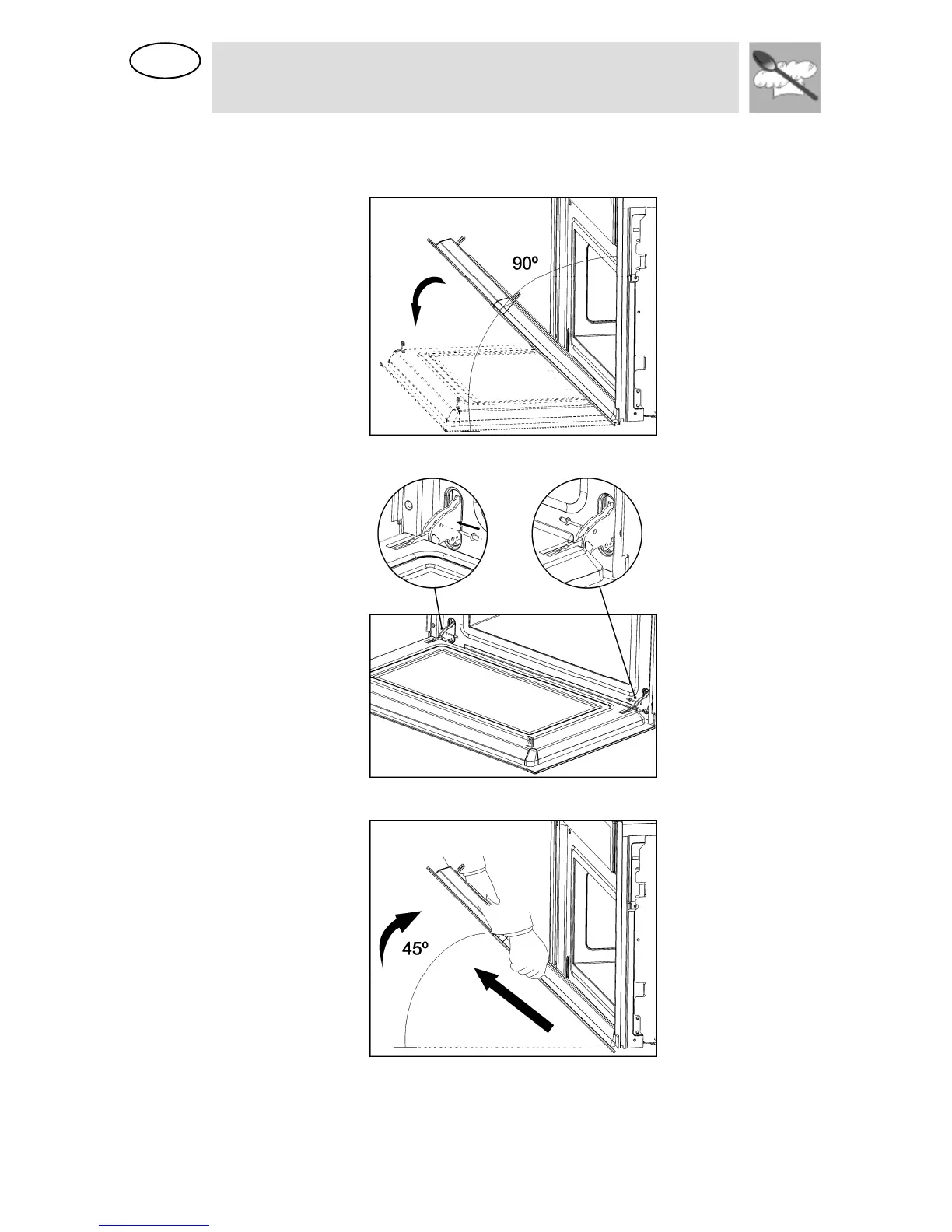 90º

45º