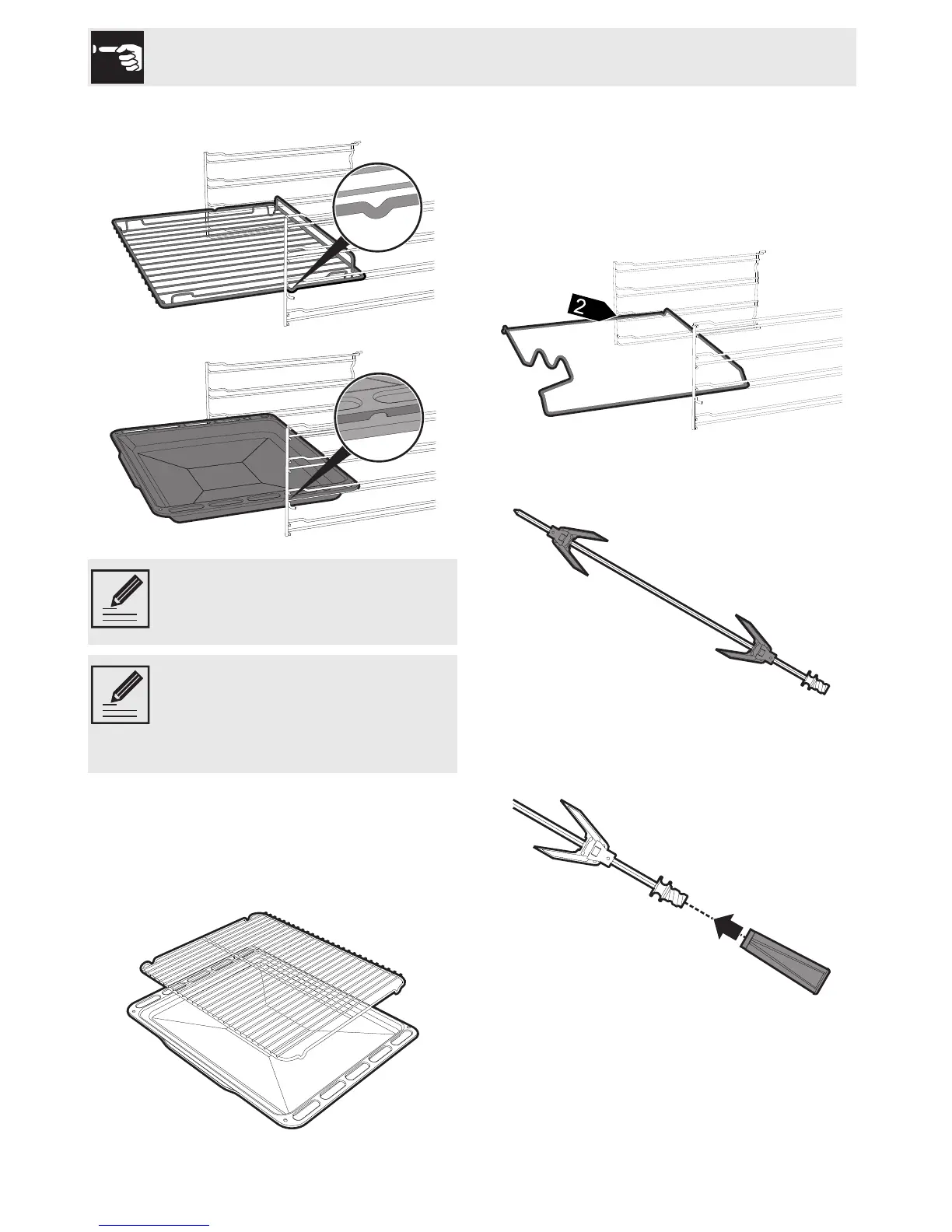 2