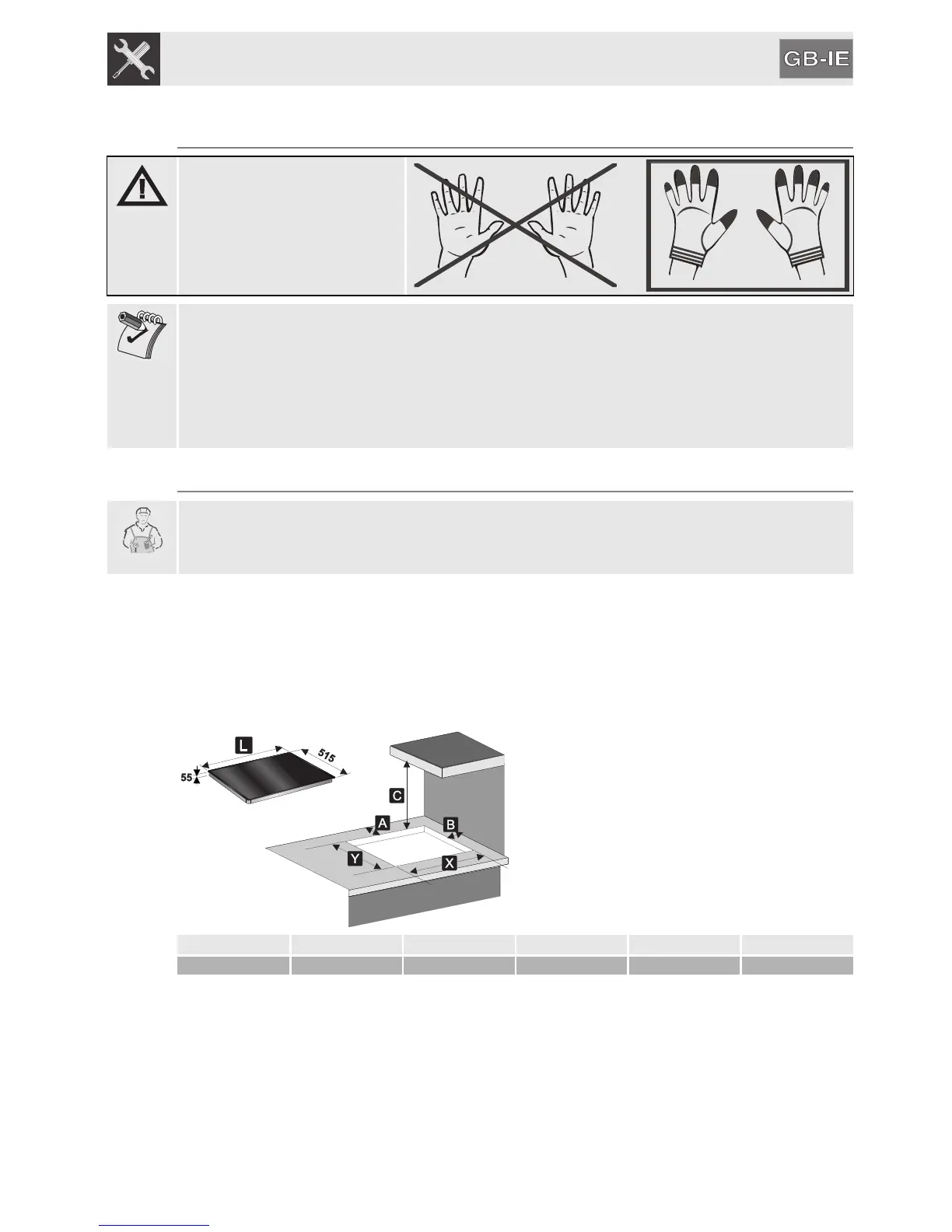 GB-IE

L

515

55

C

A

B

Y

X