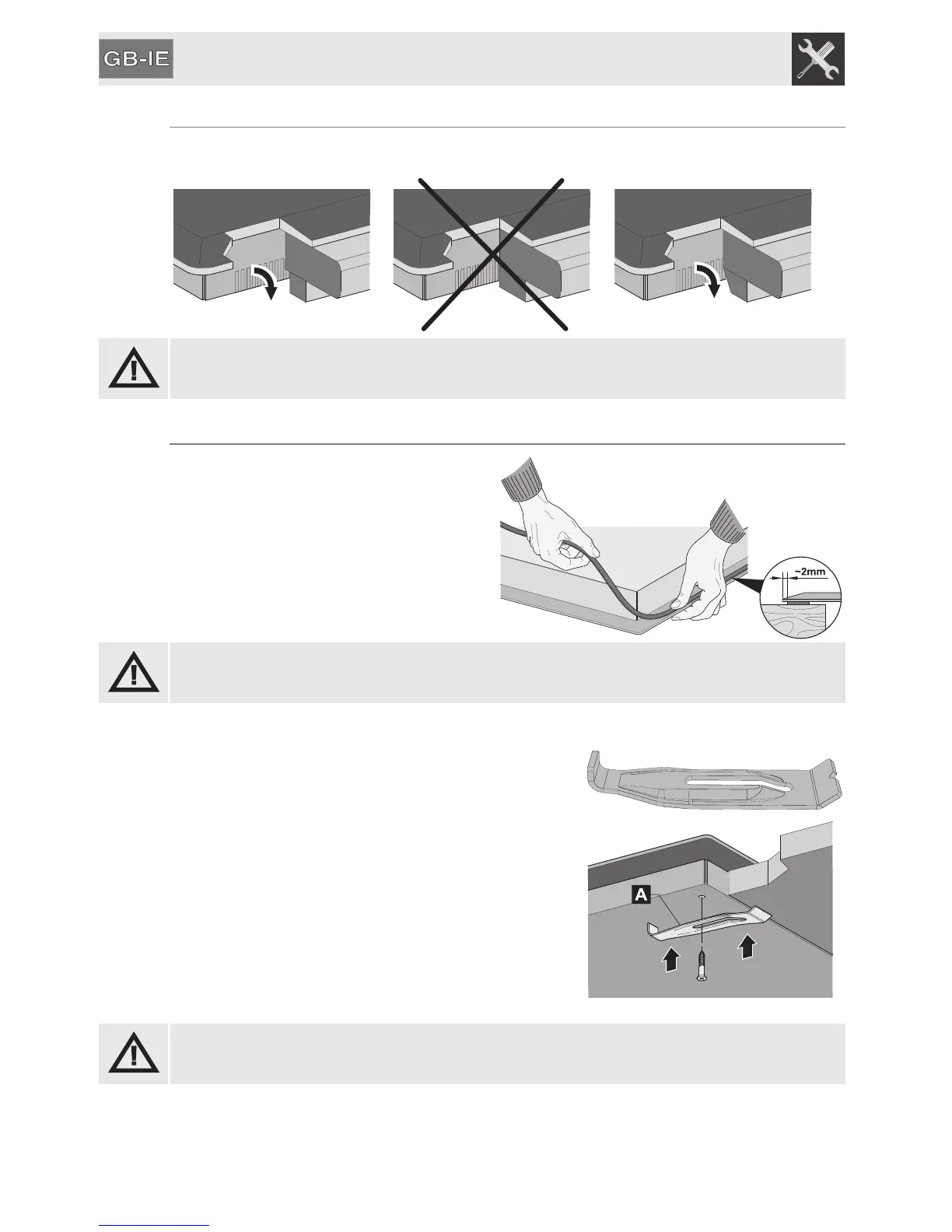 GB-IE

~2mm

A