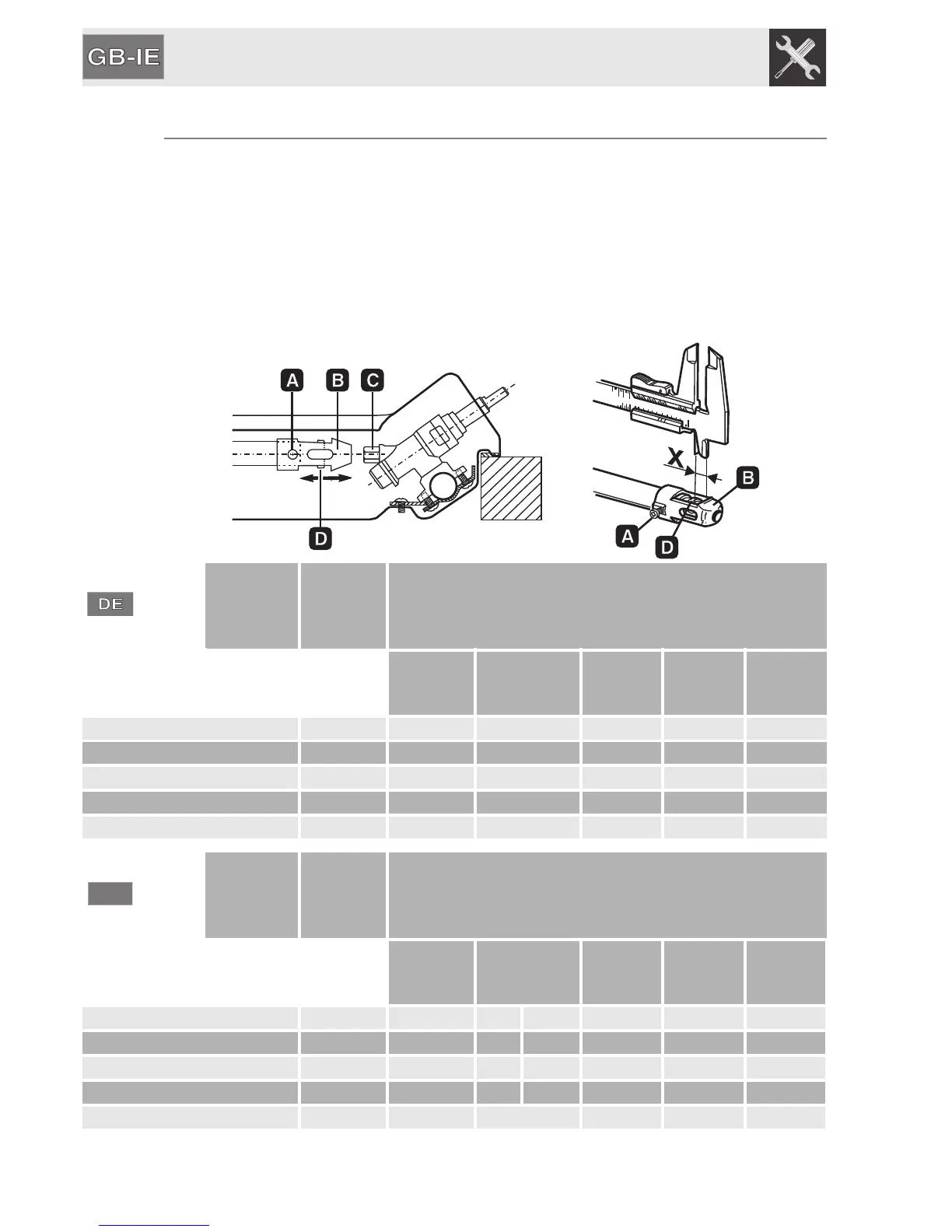 GB-IE

A B C

D

X

B

A

D

DE