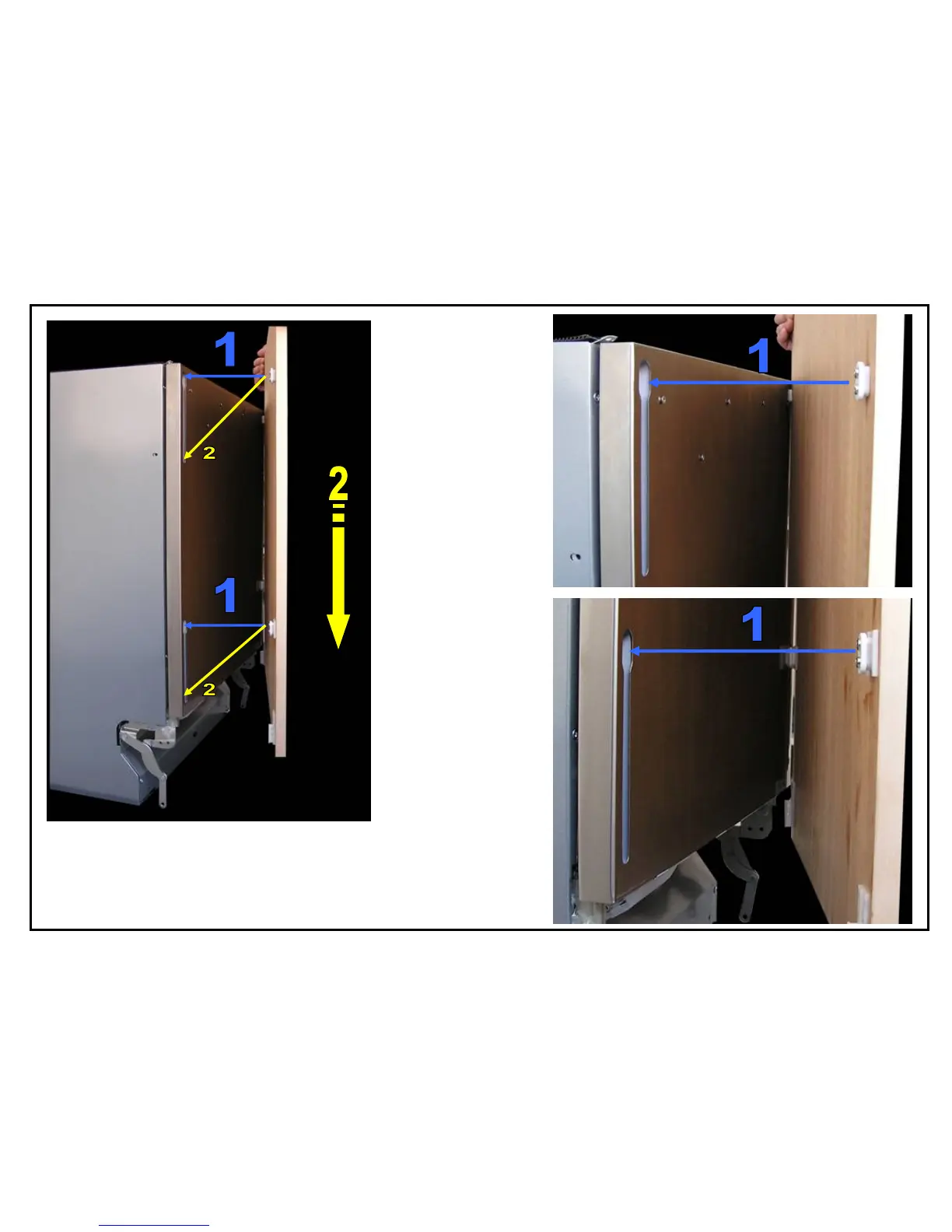 1
2
2
1
2
1
1