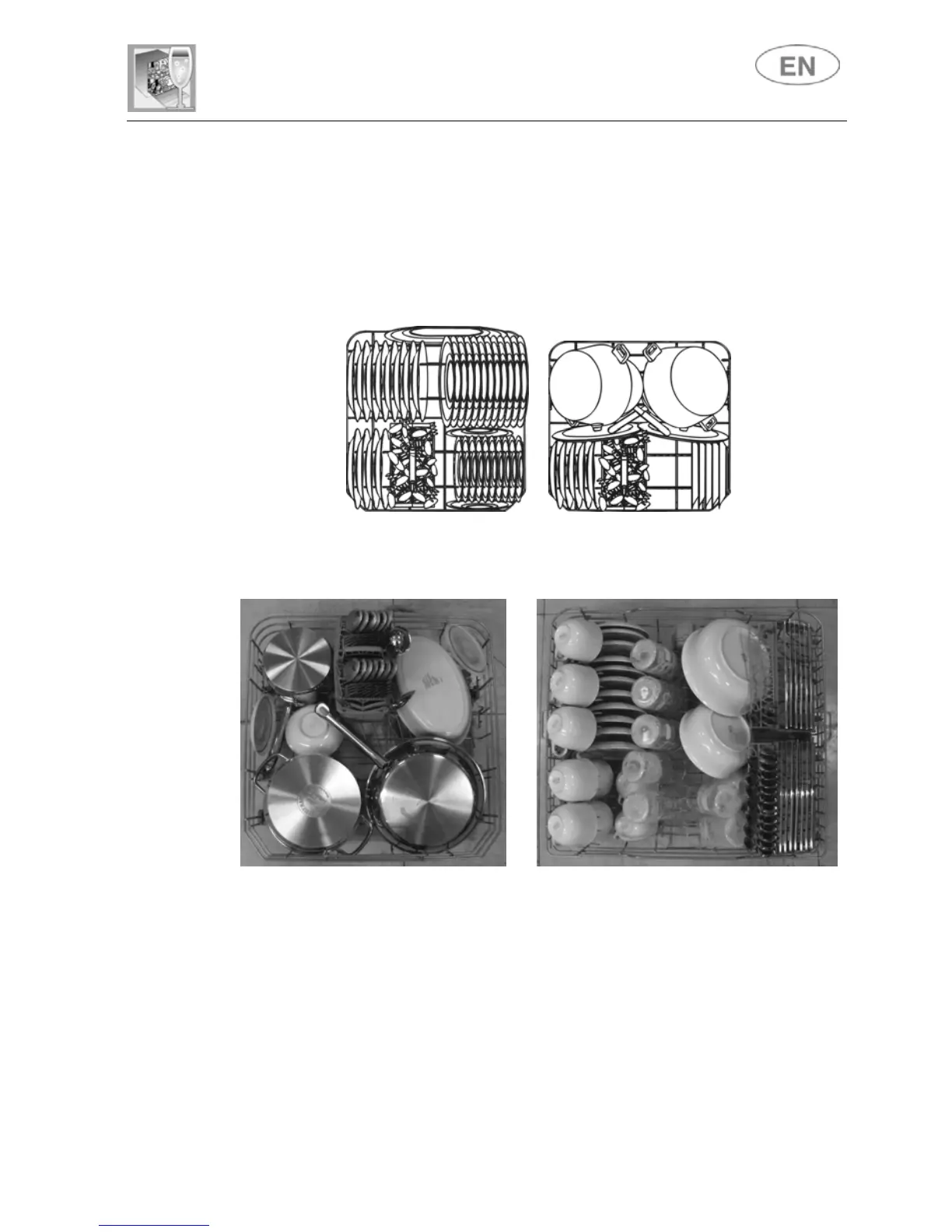 EN