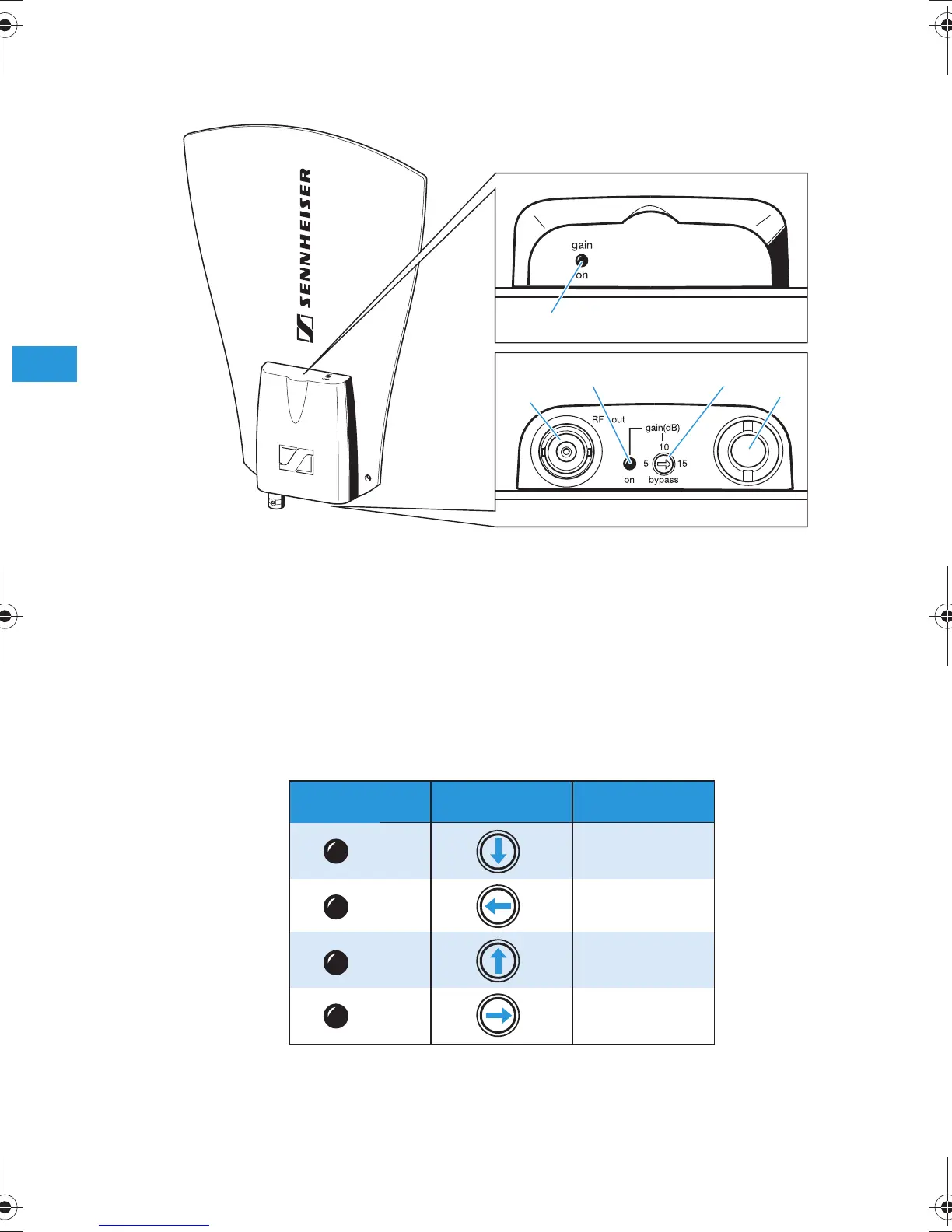 SENNHEISER

gain
on

RF out
gain(dB)
10
5
15
on
bypass