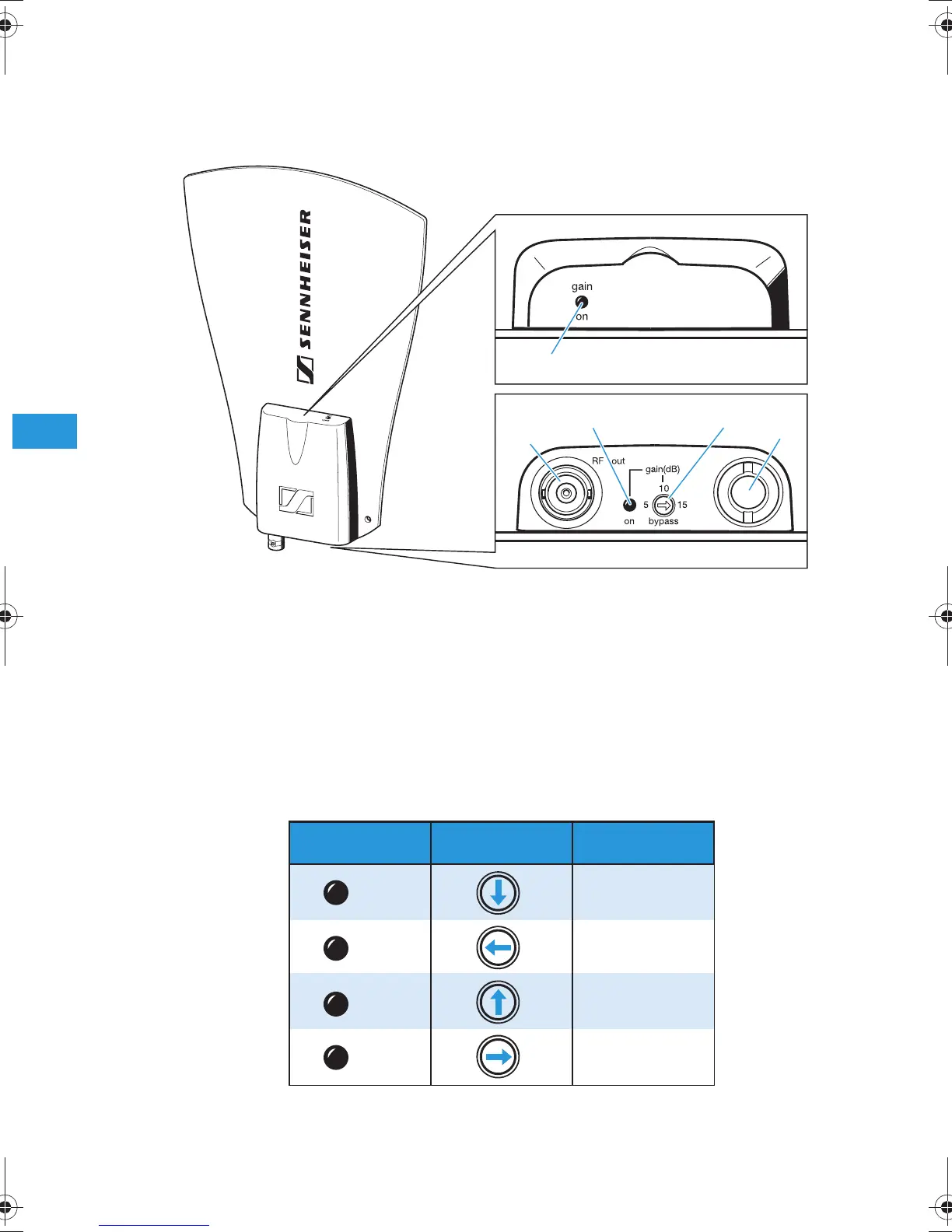 SENNHEISER

gain
on

RF out
gain(dB)
10
5 15
on bypass