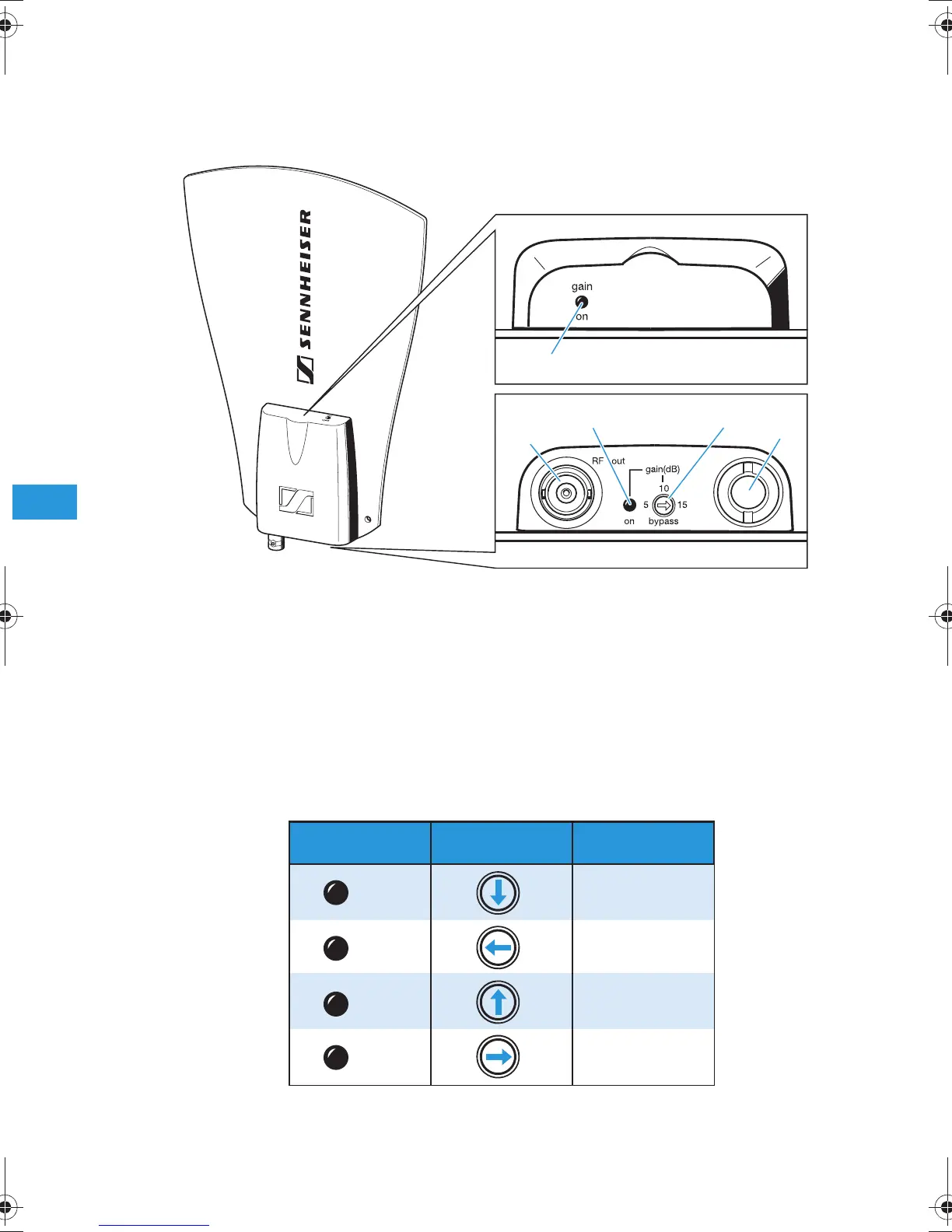 SENNHEISER

gain

on

RF out

gain(dB)

10

5

15

on

bypass