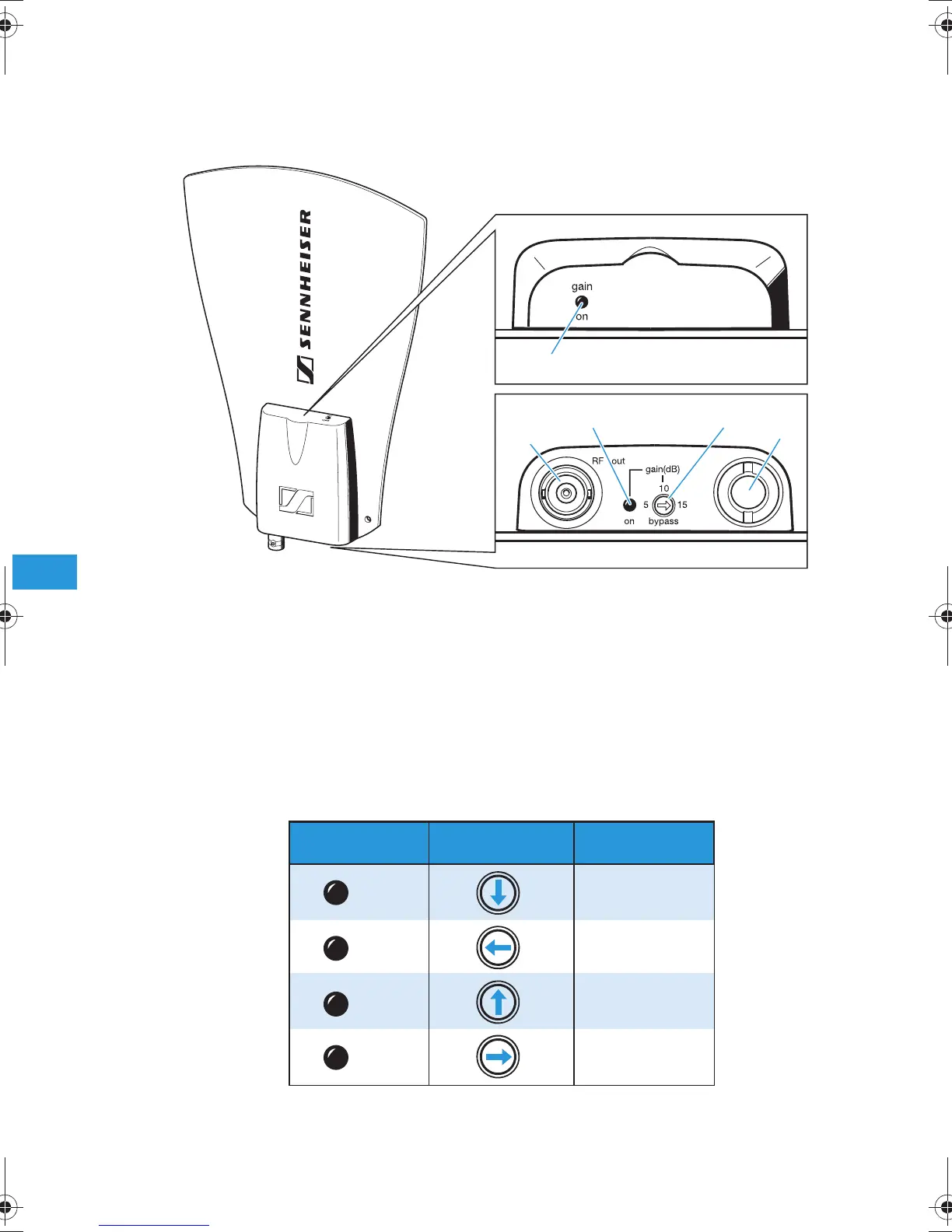 SENNHEISER

gain
on

RF out
gain(dB)
10
5
15
on
bypass