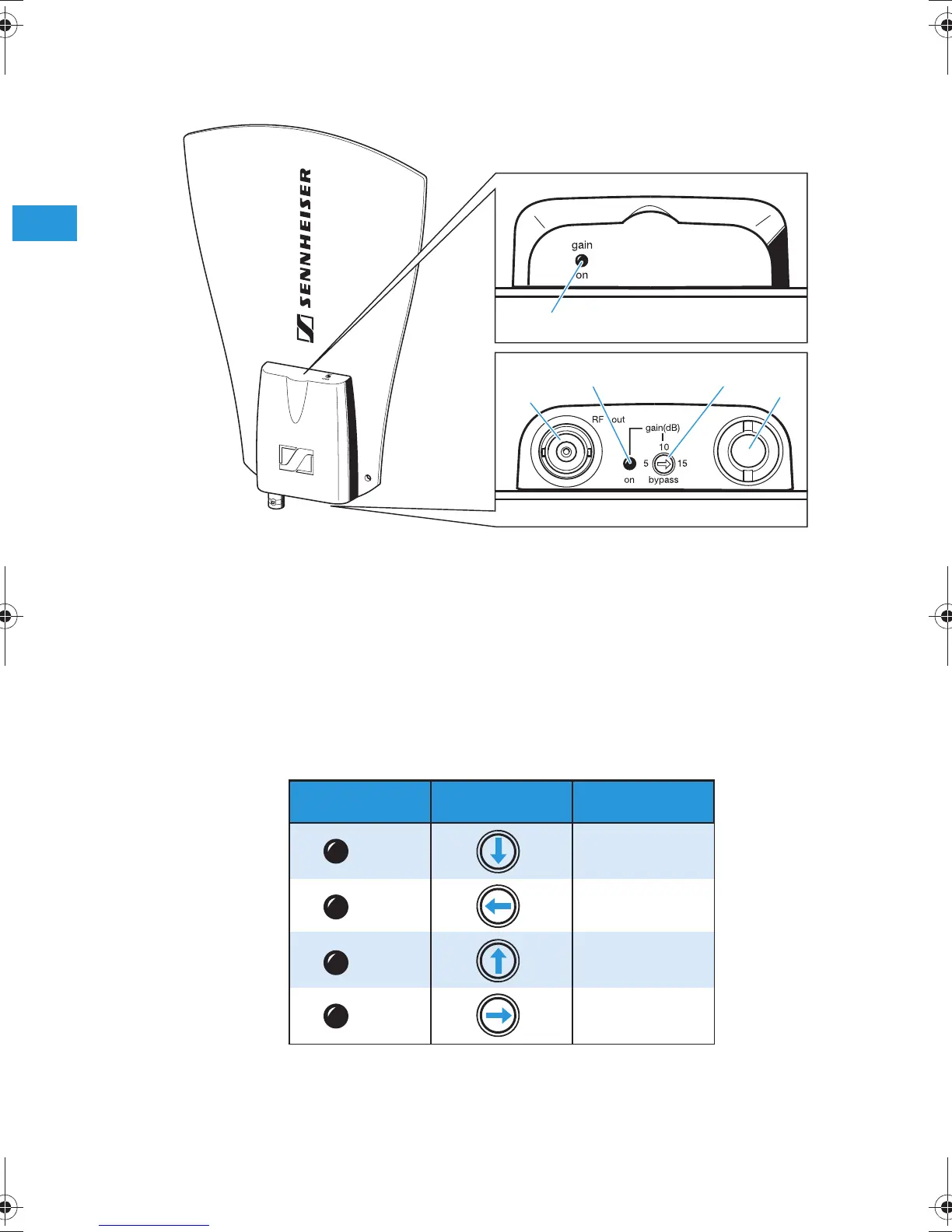 SENNHEISER

gain
on

RF out
gain(dB)
10
5
15
on
bypass