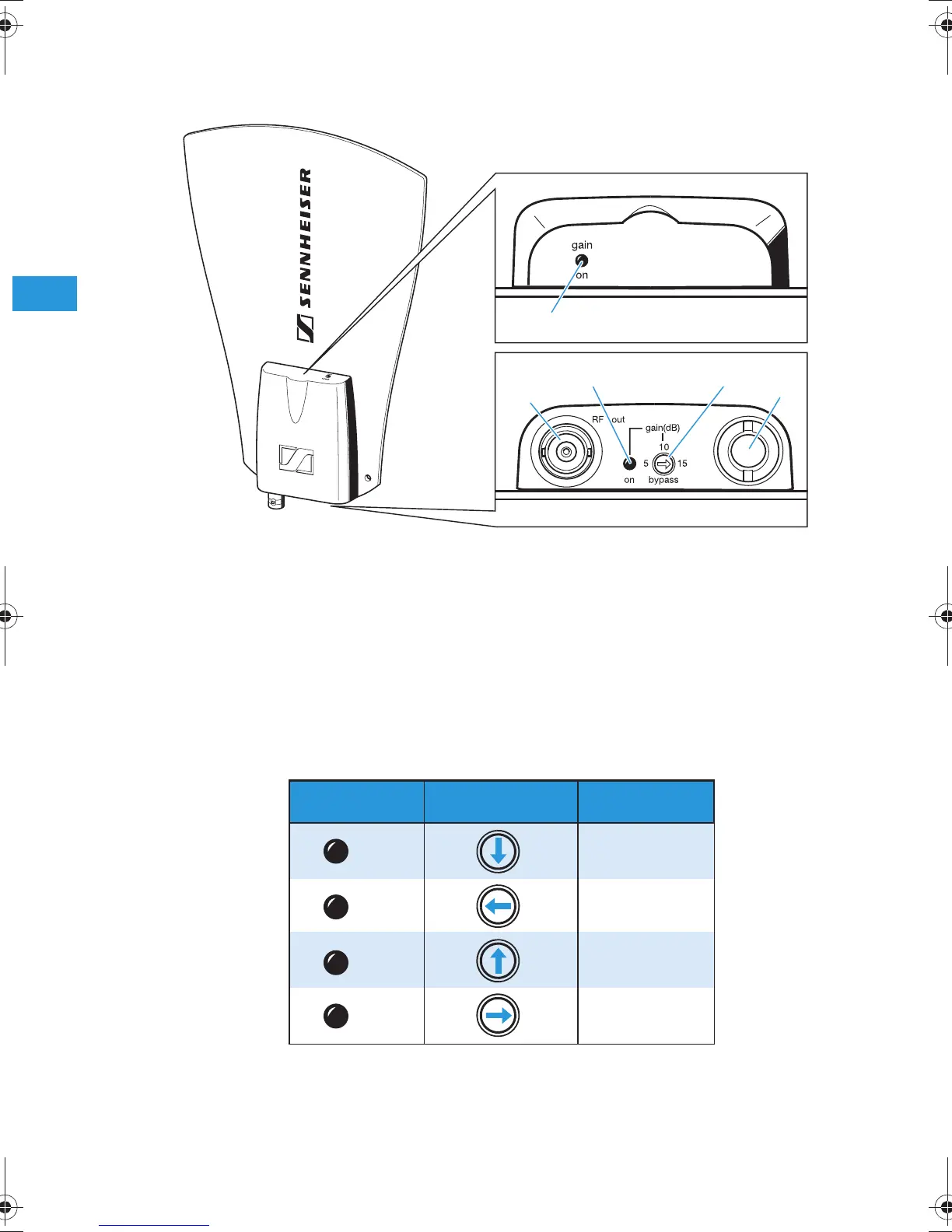 SENNHEISER

gain

on

RF out

gain(dB)

10

5

15

on

bypass