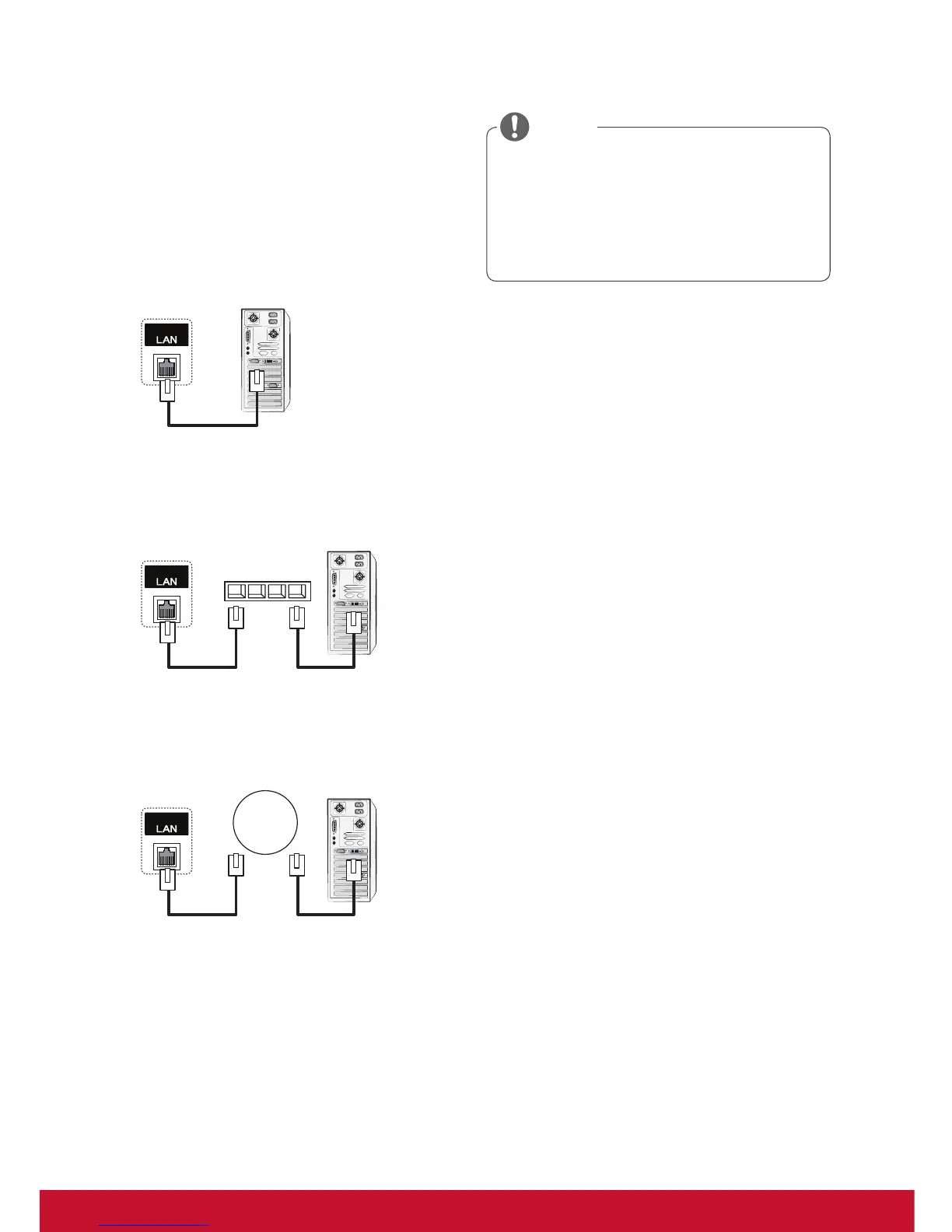 LAN

LAN

LAN