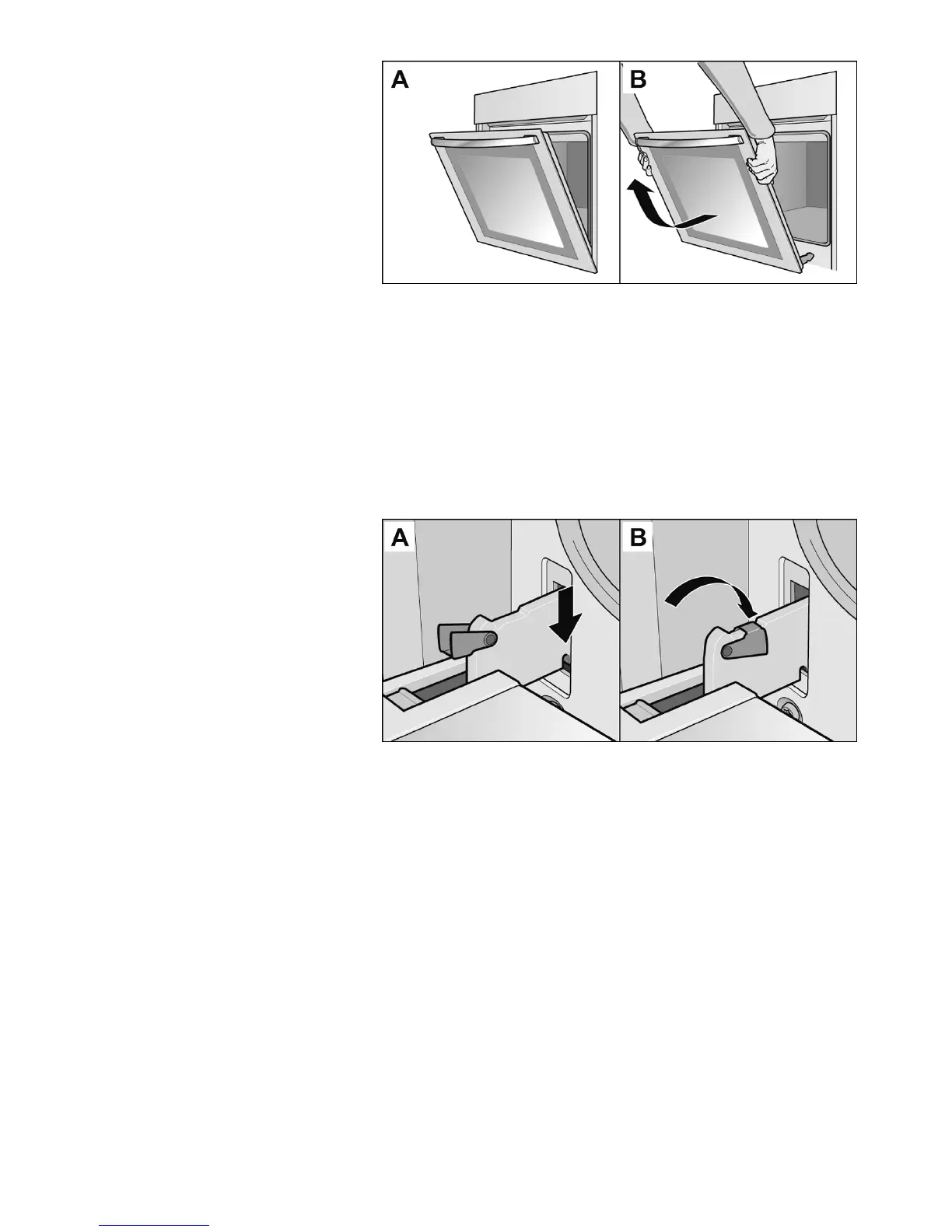 A

B

A

B