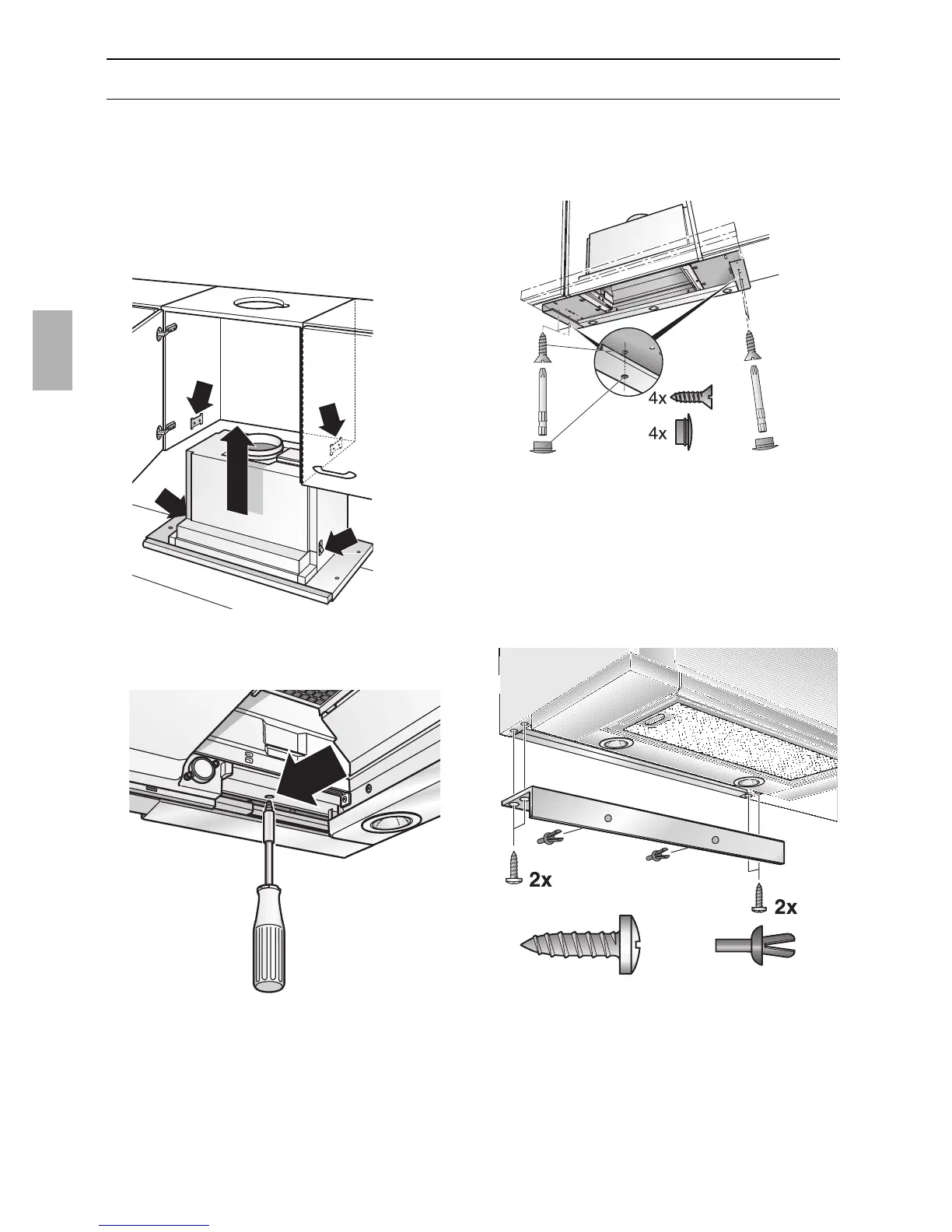 4x
4x
2x
2x