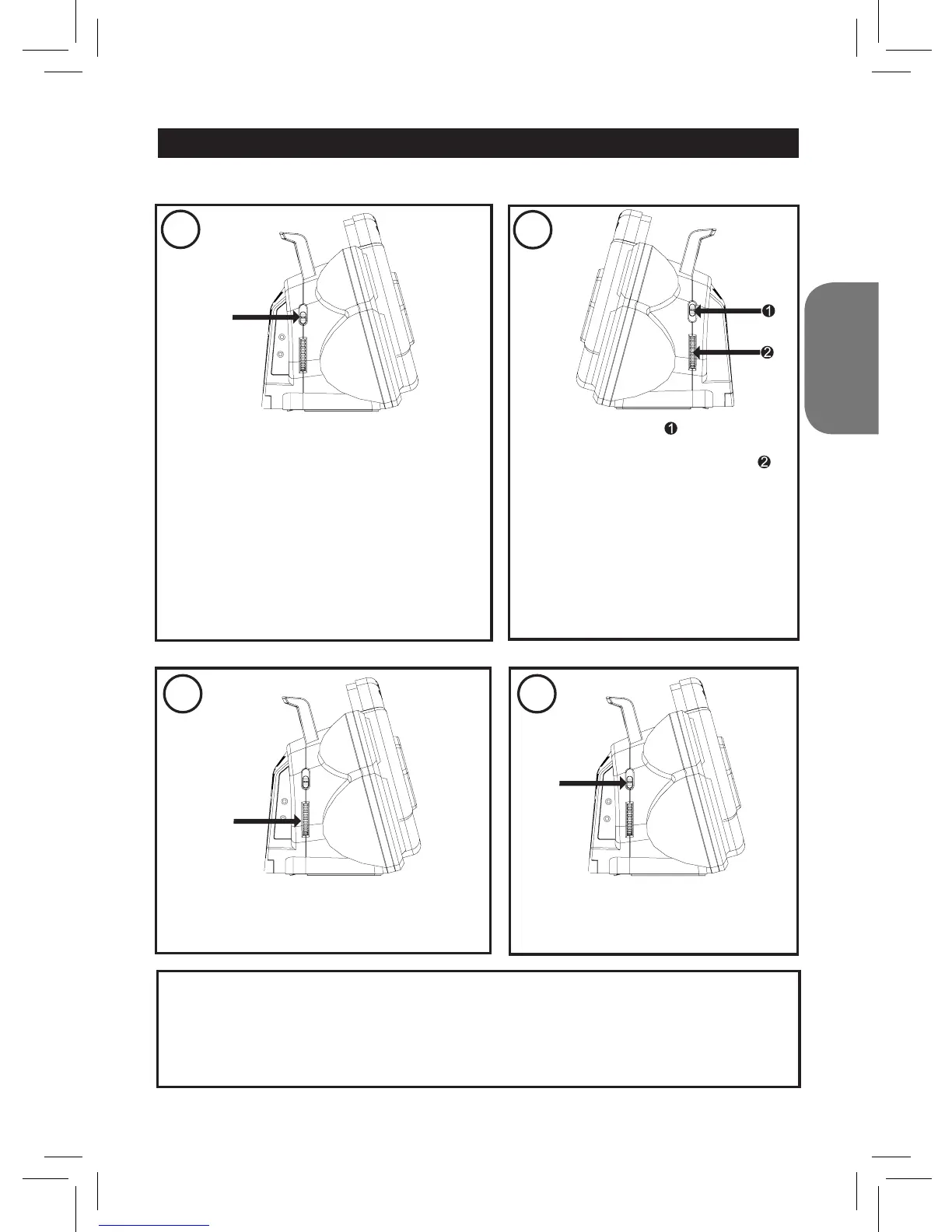 ❶

❷

❶

❷